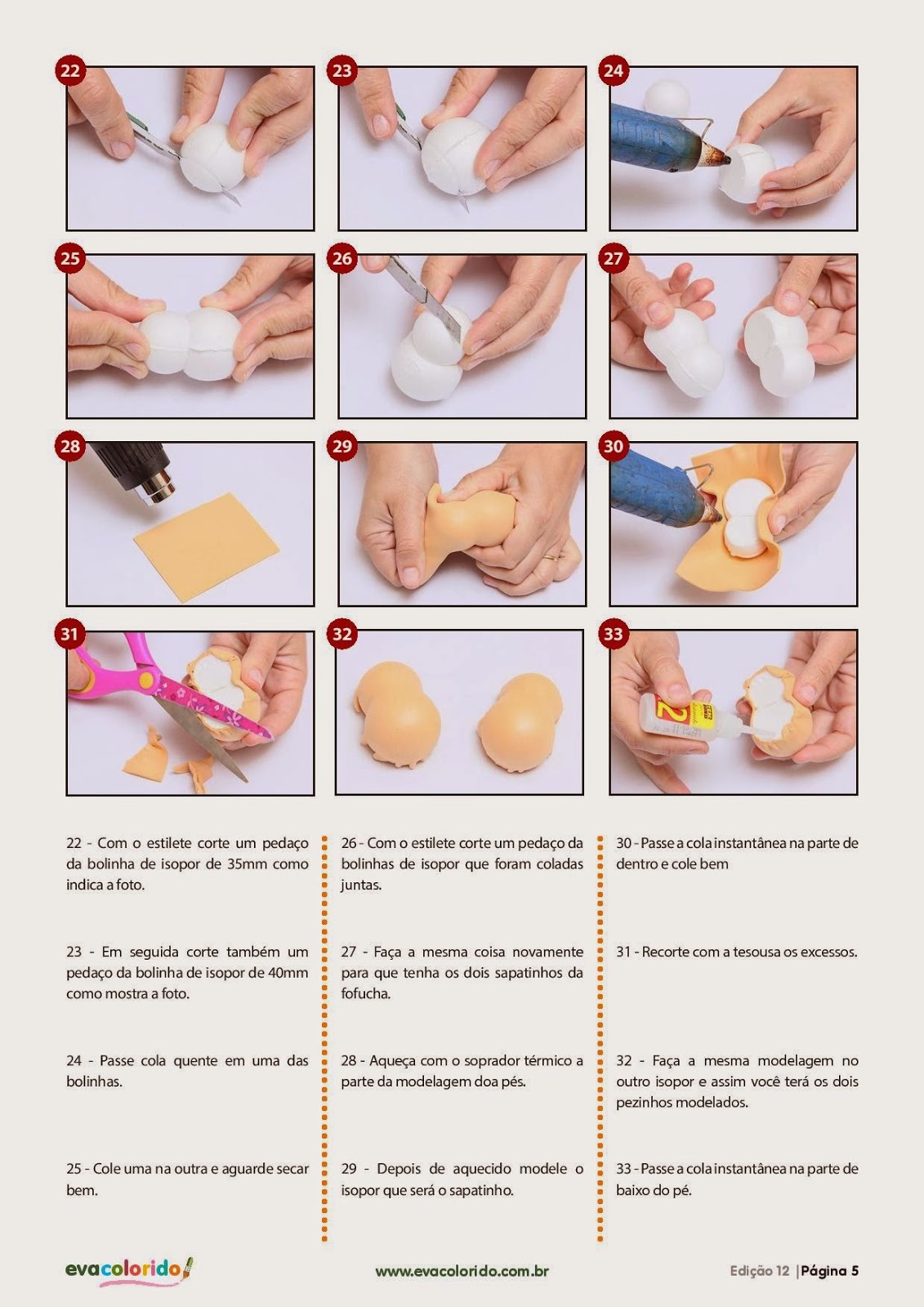 22

23

24

25

26

27

28

29

30

31

32

33

22 - Com o estilete corte um pedaço da bolinha de isopor de 35mm como indica a foto.

23 - Em seguida corte também um pedaço da bolinha de isopor de 40mm como mostra a foto.

24 - Passe cola quente em uma das bolinhas.

25 - Cole uma na outra e aguarde secar bem.

26 - Com o estilete corte um pedaço da bolinhas de isopor que foram coladas juntas.

27 - Faça a mesma coisa novamente para que tenha os dois sapatinhos da fofucha.

28 - Aqueça com o soprador térmico a parte da modelagem doa pés.

29 - Depois de aquecido modele o isopor que será o sapatinho.

30 - Passe a cola instantânea na parte de dentro e cole bem

31 - Recorte com a tesousa os excessos.

32 - Faça a mesma modelagem no outro isopor e assim você terá os dois pezinhos modelados.

33 - Passe a cola instantânea na parte de baixo do pé.

evacolorido

www.evacolorido.com.br

Edição 12 | Página 5