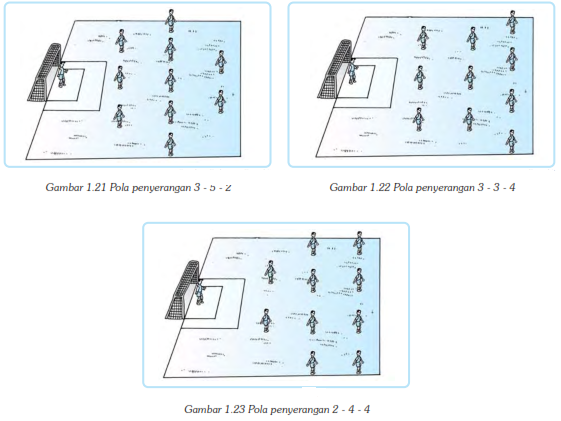 Gambar 1.21 Pola penyerangan 3 - 5 - 2

Gambar 1.22 Pola penyerangan 3 - 3 - 4

Gambar 1.23 Pola penyerangan 2 - 4 - 4