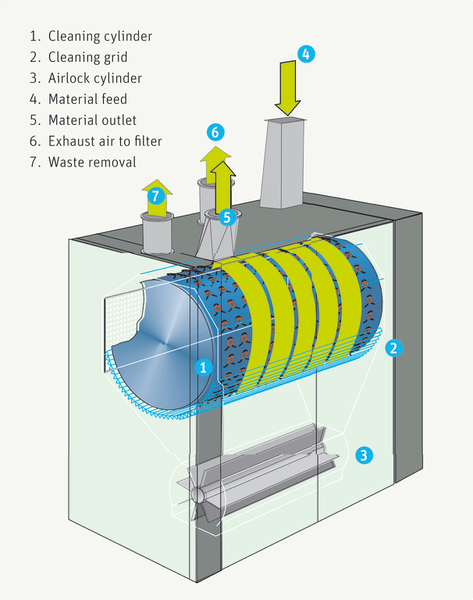 1. Cleaning cylinder
2. Cleaning grid
3. Airlock cylinder
4. Material feed
5. Material outlet
6. Exhaust air to filter
7. Waste removal

4

6

7

5

1

2

3