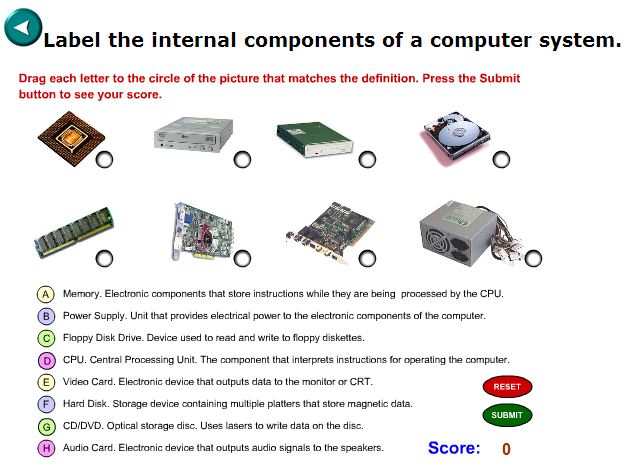 Label the internal components of a computer system.

Drag each letter to the circle of the picture that matches the definition. Press the Submit button to see your score.

A Memory. Electronic components that store instructions while they are being processed by the CPU.

B Power Supply. Unit that provides electrical power to the electronic components of the computer.

C Floppy Disk Drive. Device used to read and write to floppy diskettes.

D CPU. Central Processing Unit. The component that interprets instructions for operating the computer.

E Video Card. Electronic device that outputs data to the monitor or CRT.

F Hard Disk. Storage device containing multiple platters that store magnetic data.

G CD/DVD. Optical storage disc. Uses lasers to write data on the disc.

H Audio Card. Electronic device that outputs audio signals to the speakers.

RESET

SUBMIT

Score: 0