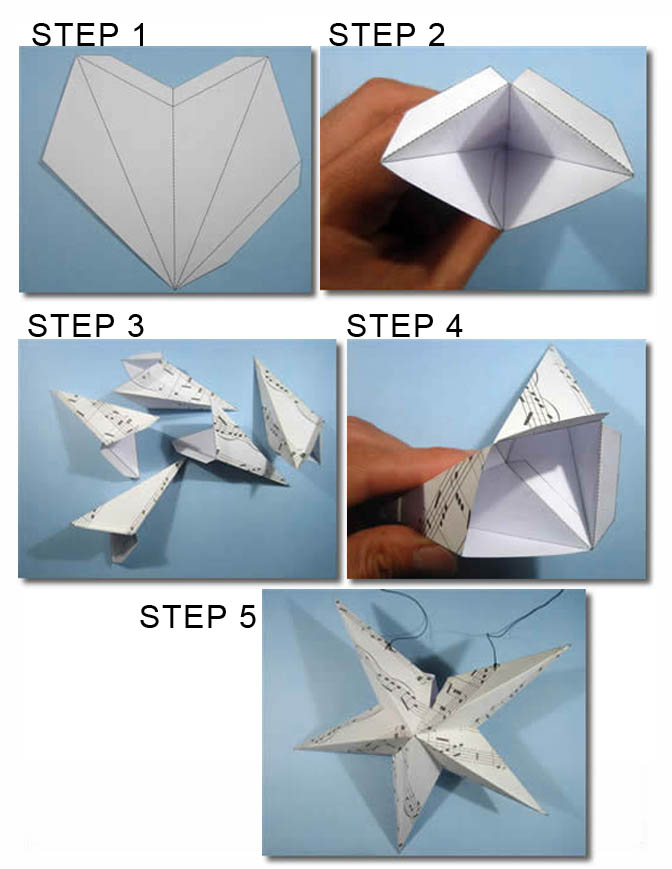 STEP 1

STEP 2

STEP 3

STEP 4

STEP 5