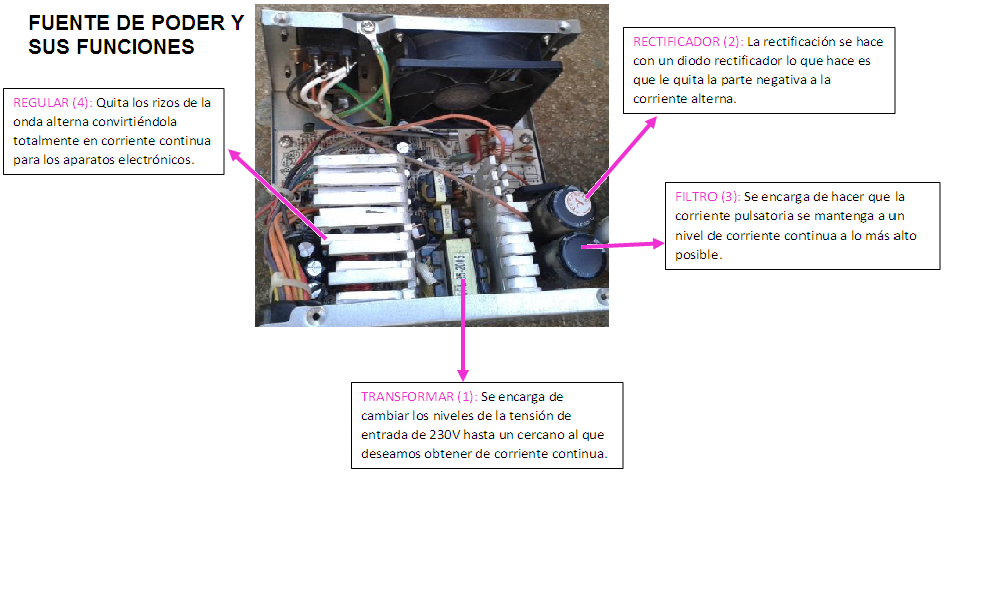 FUENTE DE PODER Y SUS FUNCIONES

REGULAR (4): Quita los rizos de la onda alterna convirtiéndola totalmente en corriente continua para los aparatos electrónicos.

RECTIFICADOR (2): La rectificación se hace con un diodo rectificador lo que hace es que le quita la parte negativa a la corriente alterna.

FILTRO (3): Se encarga de hacer que la corriente pulsatoria se mantenga a un nivel de corriente continua a lo más alto posible.

TRANSFORMAR (1): Se encarga de cambiar los niveles de la tensión de entrada de 230V hasta un cercano al que deseamos obtener de corriente continua.