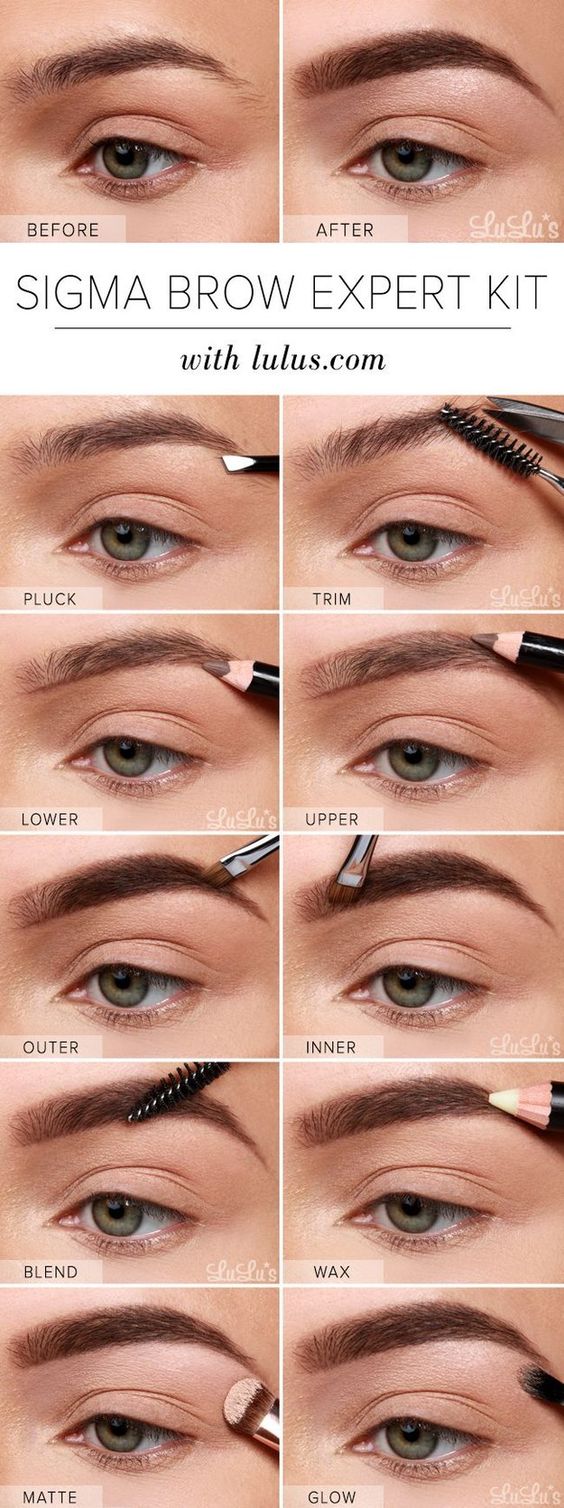 BEFORE

AFTER

LuLu*s

SIGMA BROW EXPERT KIT

with lulus.com

PLUCK

TRIM

LuLu*s

LOWER

LuLu*s

UPPER

OUTER

INNER

LuLu*s

BLEND

LuLu*s

WAX

MATTE

GLOW

LuLu*s