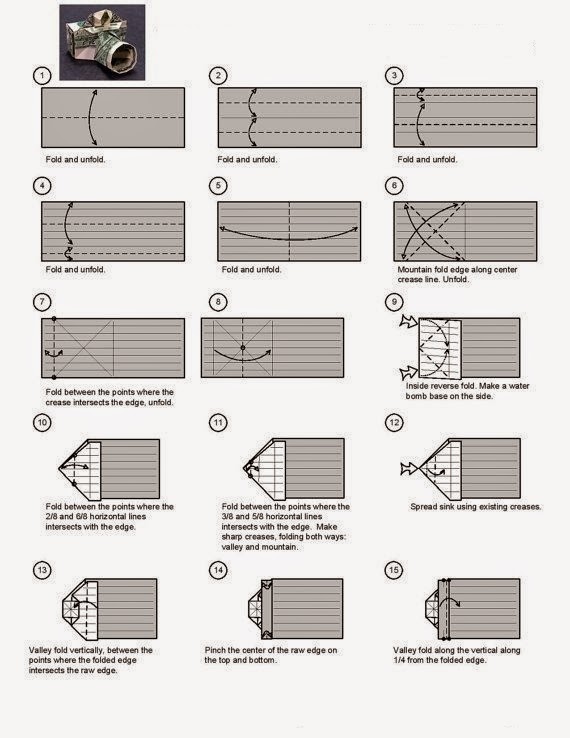 1
Fold and unfold.

2
Fold and unfold.

3
Fold and unfold.

4
Fold and unfold.

5
Fold and unfold.

6
Mountain fold edge along center crease line. Unfold.

7
Fold between the points where the crease intersects the edge, unfold.

8

9
Inside reverse fold. Make a water bomb base on the side.

10
Fold between the points where the 2/8 and 6/8 horizontal lines intersects with the edge.

11
Fold between the points where the 3/8 and 5/8 horizontal lines intersects with the edge. Make sharp creases, folding both ways: valley and mountain.

12
Spread sink using existing creases.

13
Valley fold vertically, between the points where the folded edge intersects the raw edge.

14
Pinch the center of the raw edge on the top and bottom.

15
Valley fold along the vertical along 1/4 from the folded edge.