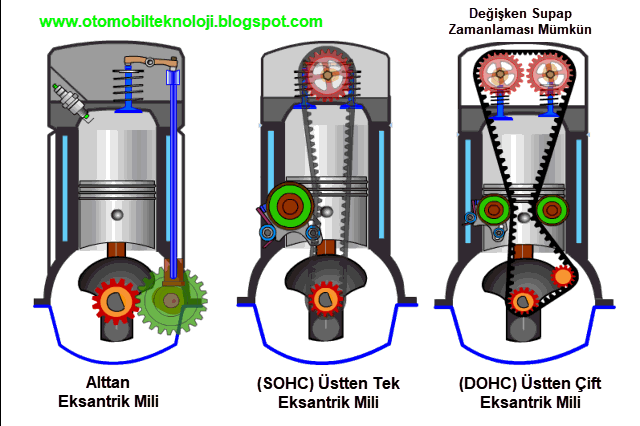 www.otomobilteknoloji.blogspot.com

Değişken Supap Zamanlaması Mümkün

Alttan Eksantrik Mili

(SOHC) Üstten Tek Eksantrik Mili

(DOHC) Üstten Çift Eksantrik Mili