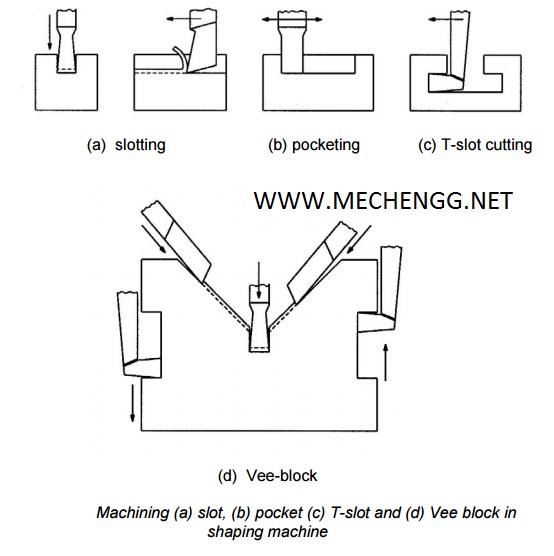 (a) slotting

(b) pocketing

(c) T-slot cutting

WWW.MECHENGG.NET

(d) Vee-block

Machining (a) slot, (b) pocket (c) T-slot and (d) Vee block in shaping machine