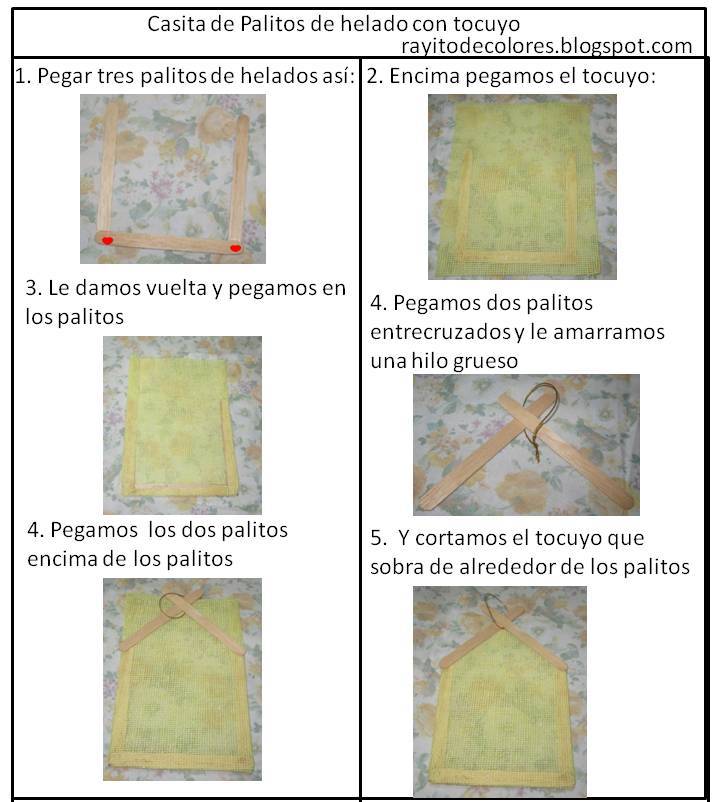 Casita de Palitos de helado con tocuyo
rayitodecolores.blogspot.com

1. Pegar tres palitos de helados así:

3. Le damos vuelta y pegamos en los palitos

4. Pegamos los dos palitos encima de los palitos

2. Encima pegamos el tocuyo:

4. Pegamos dos palitos entrecruzados y le amarramos una hilo grueso

5. Y cortamos el tocuyo que sobra de alrededor de los palitos