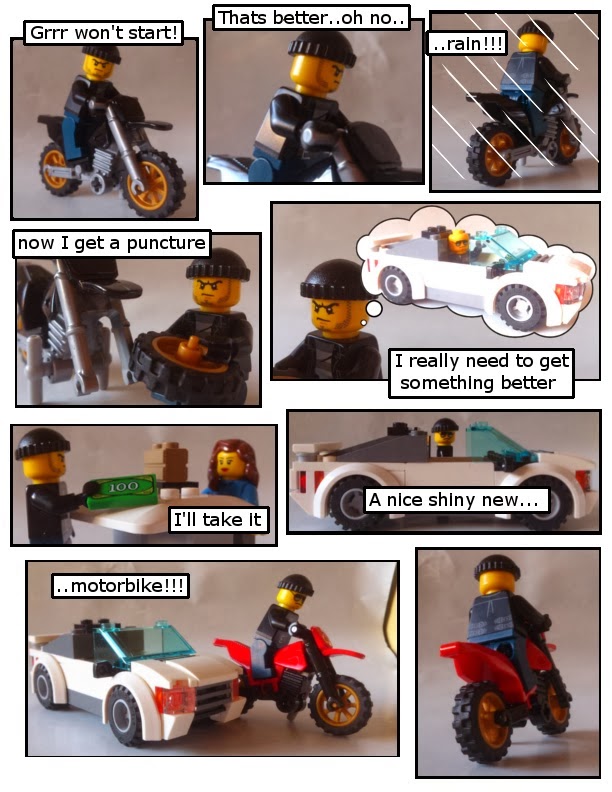 Grrr won't start!

Thats better..oh no..

..rain!!!

now I get a puncture

I really need to get something better

100

I'll take it

A nice shiny new...

..motorbike!!!