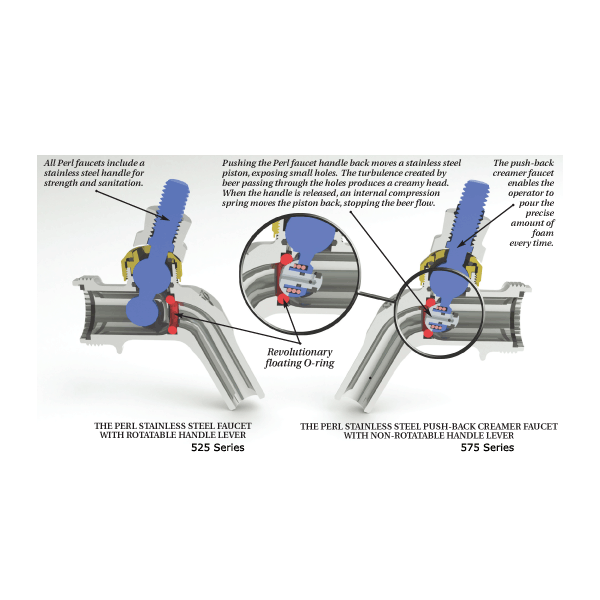 All Perl faucets include a stainless steel handle for strength and sanitation.

Pushing the Perl faucet handle back moves a stainless steel piston, exposing small holes. The turbulence created by beer passing through the holes produces a creamy head. When the handle is released, an internal compression spring moves the piston back, stopping the beer flow.

The push-back creamer faucet enables the operator to pour the precise amount of foam every time.

Revolutionary floating O-ring

THE PERL STAINLESS STEEL FAUCET WITH ROTATABLE HANDLE LEVER
525 Series

THE PERL STAINLESS STEEL PUSH-BACK CREAMER FAUCET WITH NON-ROTATABLE HANDLE LEVER
575 Series