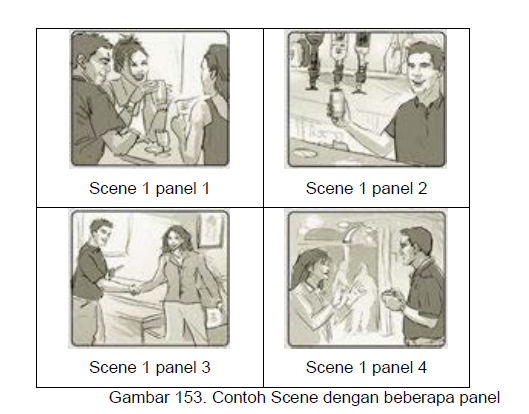 | Scene 1 panel 1 | Scene 1 panel 2 |
|---|---|
| Scene 1 panel 3 | Scene 1 panel 4 |

Gambar 153. Contoh Scene dengan beberapa panel