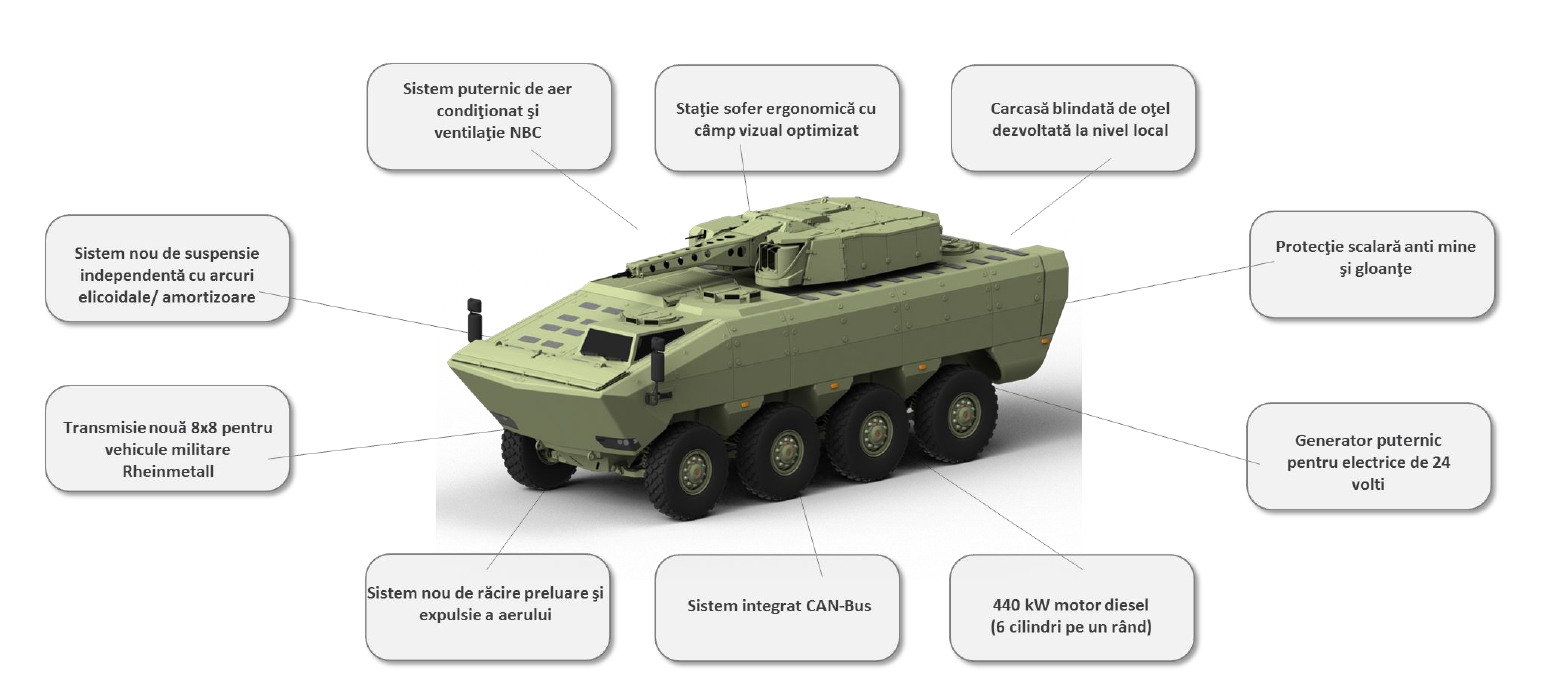 Sistem puternic de aer condiţionat şi ventilaţie NBC

Staţie sofer ergonomică cu câmp vizual optimizat

Carcasă blindată de oţel dezvoltată la nivel local

Sistem nou de suspensie independentă cu arcuri elicoidale/ amortizoare

Protecţie scalară anti mine şi gloanţe

Transmisie nouă 8x8 pentru vehicule militare Rheinmetall

Generator puternic pentru electrice de 24 volti

Sistem nou de răcire preluare şi expulsie a aerului

Sistem integrat CAN-Bus

440 kW motor diesel (6 cilindri pe un rând)