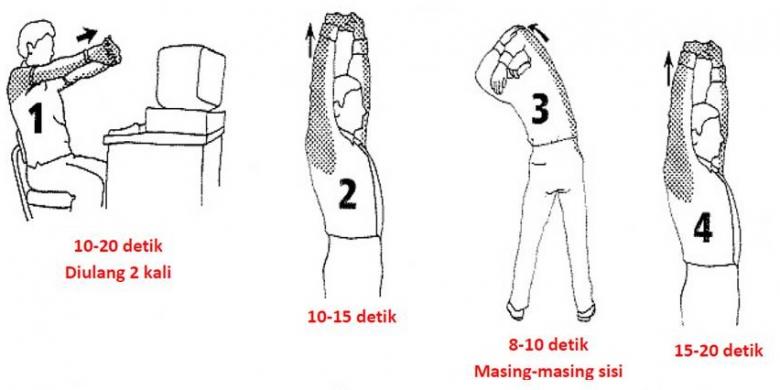 1
10-20 detik
Diulang 2 kali

2
10-15 detik

3
8-10 detik
Masing-masing sisi

4
15-20 detik