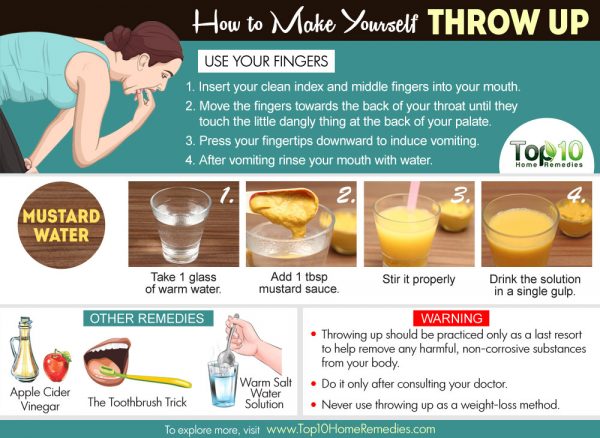 How to Make Yourself THROW UP

USE YOUR FINGERS

1. Insert your clean index and middle fingers into your mouth.
2. Move the fingers towards the back of your throat until they touch the little dangly thing at the back of your palate.
3. Press your fingertips downward to induce vomiting.
4. After vomiting rinse your mouth with water.

Top 10 Home Remedies

MUSTARD WATER

1. Take 1 glass of warm water.

2. Add 1 tbsp mustard sauce.

3. Stir it properly

4. Drink the solution in a single gulp.

OTHER REMEDIES

Apple Cider Vinegar

The Toothbrush Trick

Warm Salt Water Solution

WARNING

• Throwing up should be practiced only as a last resort to help remove any harmful, non-corrosive substances from your body.
• Do it only after consulting your doctor.
• Never use throwing up as a weight-loss method.

To explore more, visit www.Top10HomeRemedies.com