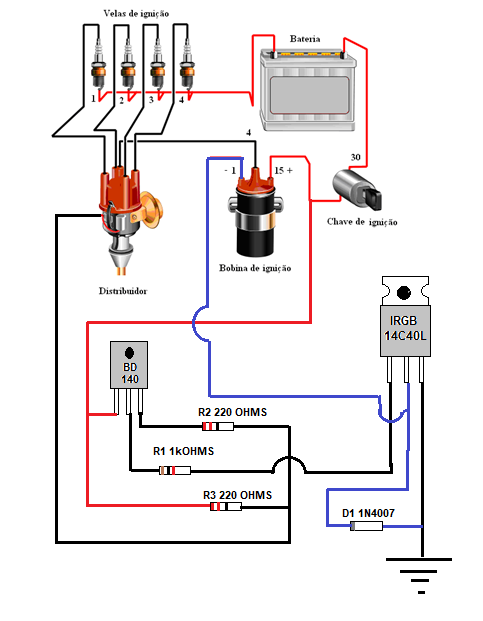 Velas de ignição

Bateria

1 2 3 4

4

- 1

15 +

30

Chave de ignição

Bobina de ignição

Distribuidor

IRGB 14C40L

BD 140

R2 220 OHMS

R1 1kOHMS

R3 220 OHMS

D1 1N4007