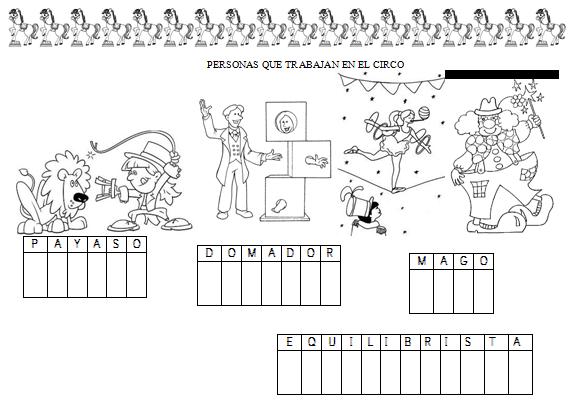 PERSONAS QUE TRABAJAN EN EL CIRCO

| P | A | Y | A | S | O |
|---|---|---|---|---|---|
|  |  |  |  |  |  |

| D | O | M | A | D | O | R |
|---|---|---|---|---|---|---|
|  |  |  |  |  |  |  |

| M | A | G | O |
|---|---|---|---|
|  |  |  |  |

| E | Q | U | I | L | I | B | R | I | S | T | A |
|---|---|---|---|---|---|---|---|---|---|---|---|
|  |  |  |  |  |  |  |  |  |  |  |  |