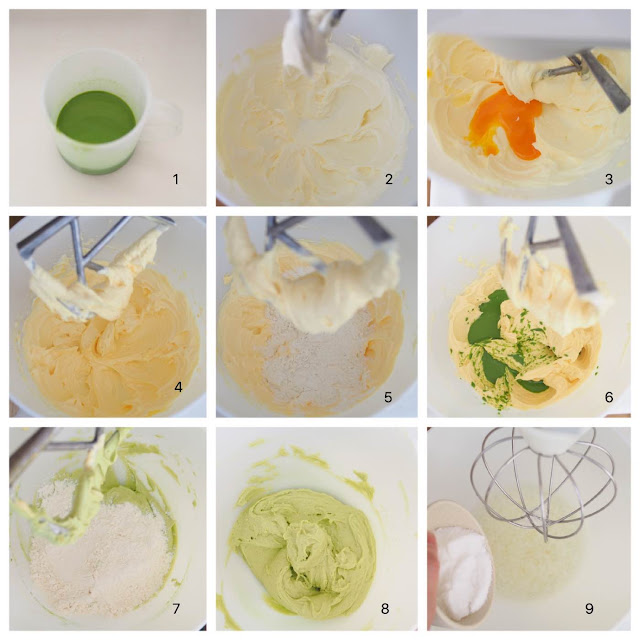 1

2

3

4

5

6

7

8

9