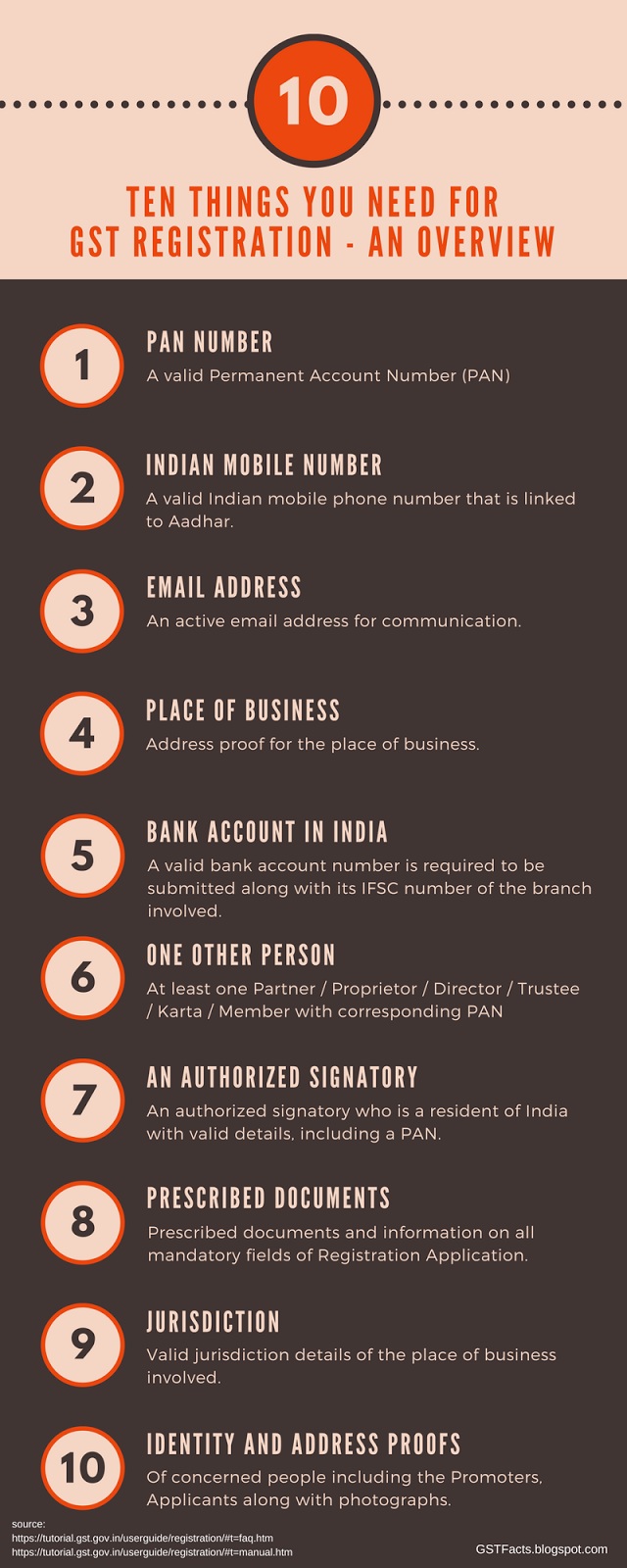 10

TEN THINGS YOU NEED FOR GST REGISTRATION - AN OVERVIEW

1
PAN NUMBER
A valid Permanent Account Number (PAN)

2
INDIAN MOBILE NUMBER
A valid Indian mobile phone number that is linked to Aadhar.

3
EMAIL ADDRESS
An active email address for communication.

4
PLACE OF BUSINESS
Address proof for the place of business.

5
BANK ACCOUNT IN INDIA
A valid bank account number is required to be submitted along with its IFSC number of the branch involved.

6
ONE OTHER PERSON
At least one Partner / Proprietor / Director / Trustee / Karta / Member with corresponding PAN

7
AN AUTHORIZED SIGNATORY
An authorized signatory who is a resident of India with valid details, including a PAN.

8
PRESCRIBED DOCUMENTS
Prescribed documents and information on all mandatory fields of Registration Application.

9
JURISDICTION
Valid jurisdiction details of the place of business involved.

10
IDENTITY AND ADDRESS PROOFS
Of concerned people including the Promoters, Applicants along with photographs.

source:
https://tutorial.gst.gov.in/userguide/registration/#t=faq.htm
https://tutorial.gst.gov.in/userguide/registration/#t=manual.htm

GSTFacts.blogspot.com