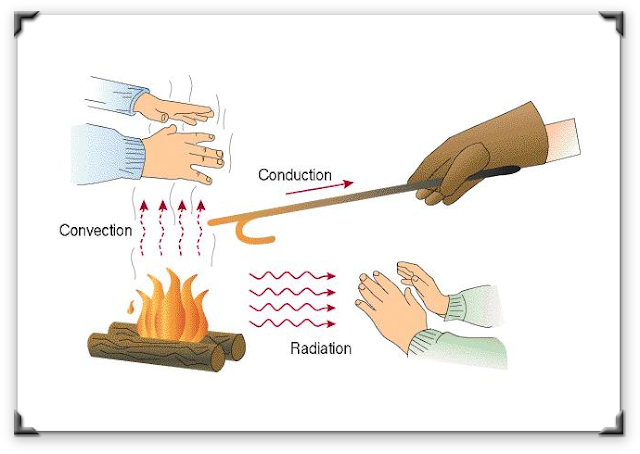 Conduction

Convection

Radiation