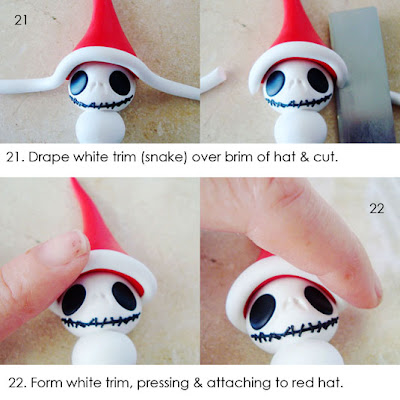 21

21. Drape white trim (snake) over brim of hat & cut.

22

22. Form white trim, pressing & attaching to red hat.