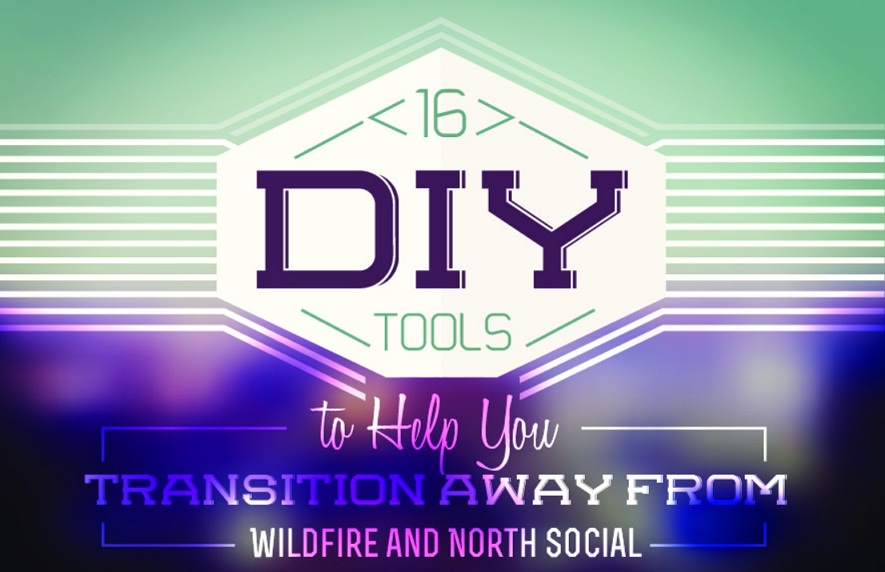 <16>
DIY
TOOLS
to Help You
TRANSITION AWAY FROM
WILDFIRE AND NORTH SOCIAL