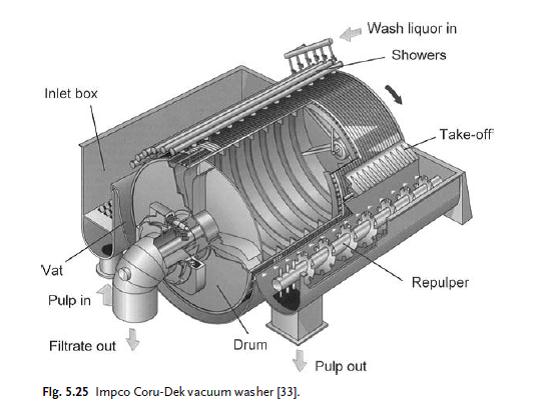 Wash liquor in
Showers
Inlet box
Take-off
Vat
Repulper
Pulp in
Filtrate out
Drum
Pulp out

Fig. 5.25 Impco Coru-Dek vacuum washer [33].