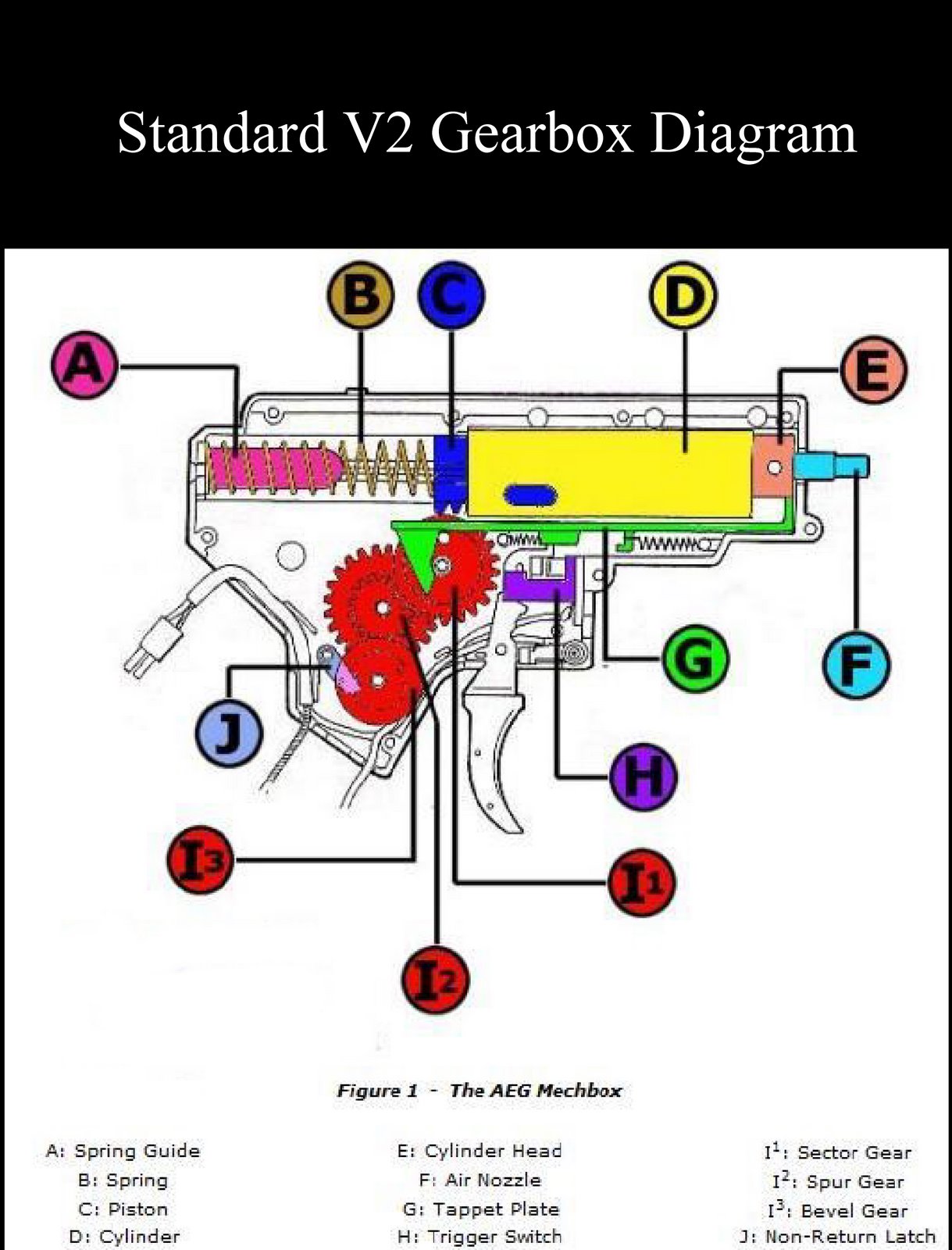 Standard V2 Gearbox Diagram

B C D
A E
G F
J
H
I3 I1
I2

Figure 1 - The AEG Mechbox

A: Spring Guide
B: Spring
C: Piston
D: Cylinder

E: Cylinder Head
F: Air Nozzle
G: Tappet Plate
H: Trigger Switch

$I^1$: Sector Gear
$I^2$: Spur Gear
$I^3$: Bevel Gear
J: Non-Return Latch