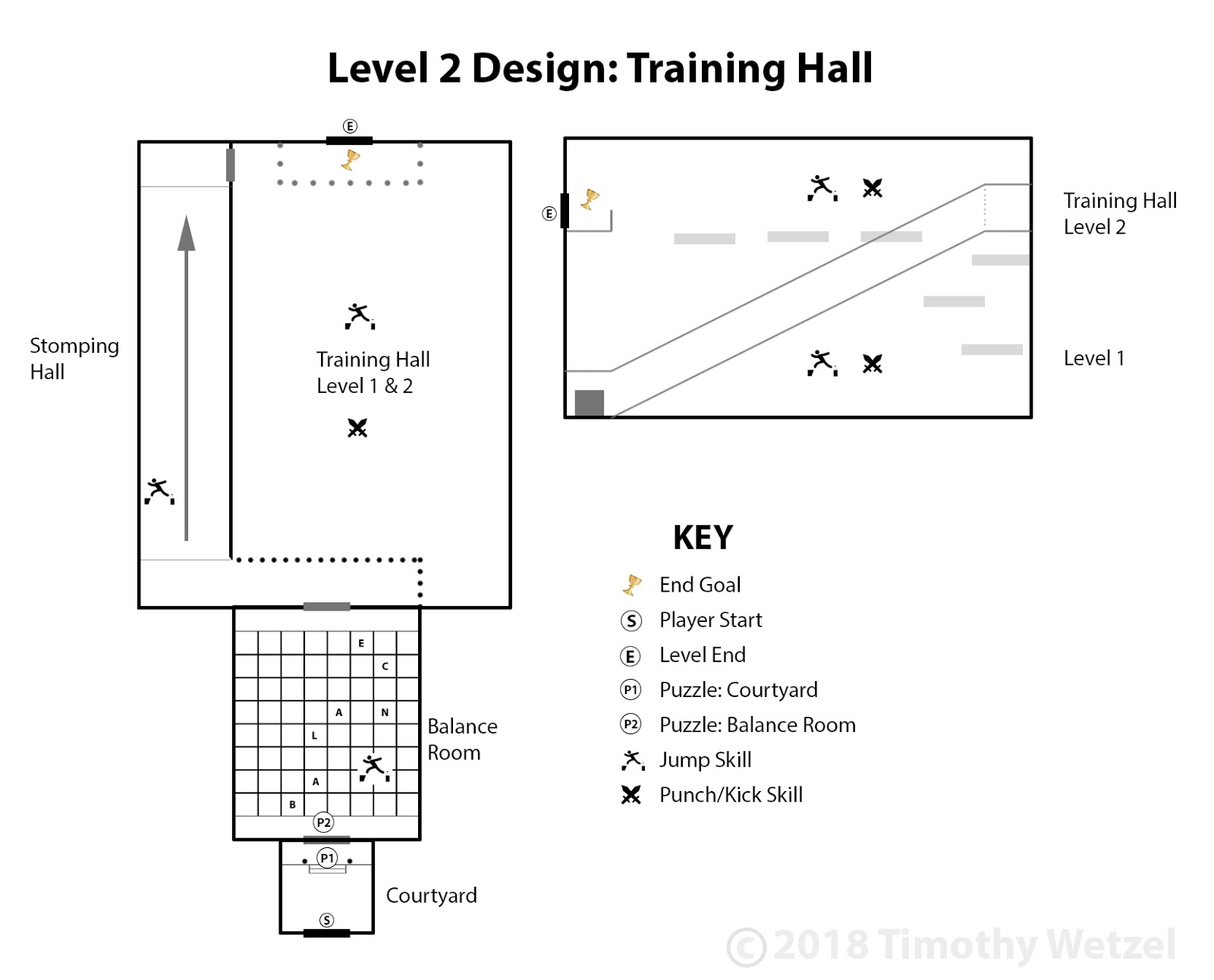 Level 2 Design: Training Hall

E

Stomping Hall

Training Hall Level 1 & 2

E

Training Hall Level 2

Level 1

E
C
A N
L
A
B
P2

Balance Room

P1

Courtyard

S

KEY
End Goal
S Player Start
E Level End
P1 Puzzle: Courtyard
P2 Puzzle: Balance Room
Jump Skill
Punch/Kick Skill

©2018 Timothy Wetzel