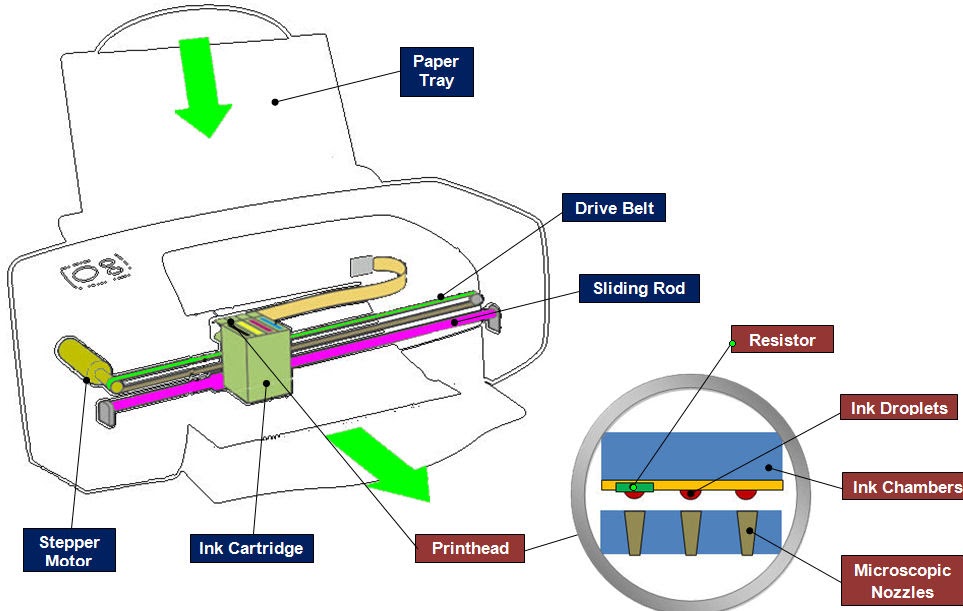 Paper Tray

Drive Belt

Sliding Rod

Resistor

Ink Droplets

Ink Chambers

Stepper Motor

Ink Cartridge

Printhead

Microscopic Nozzles