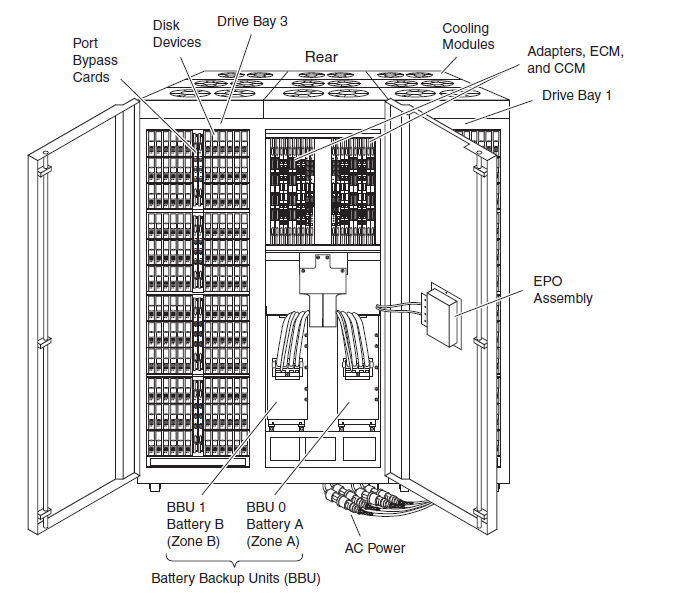 Port Bypass Cards

Disk Devices

Drive Bay 3

Rear

Cooling Modules

Adapters, ECM, and CCM

Drive Bay 1

EPO Assembly

BBU 1 Battery B (Zone B)

BBU 0 Battery A (Zone A)

AC Power

Battery Backup Units (BBU)