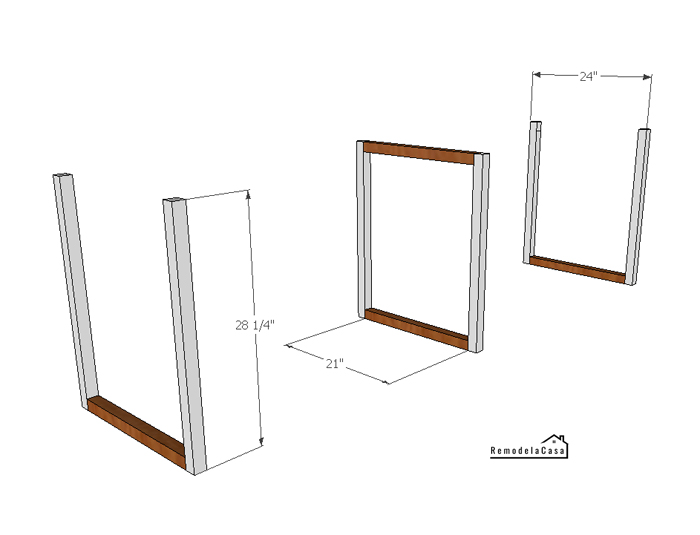 24"

28 1/4"

21"

RemodelaCasa