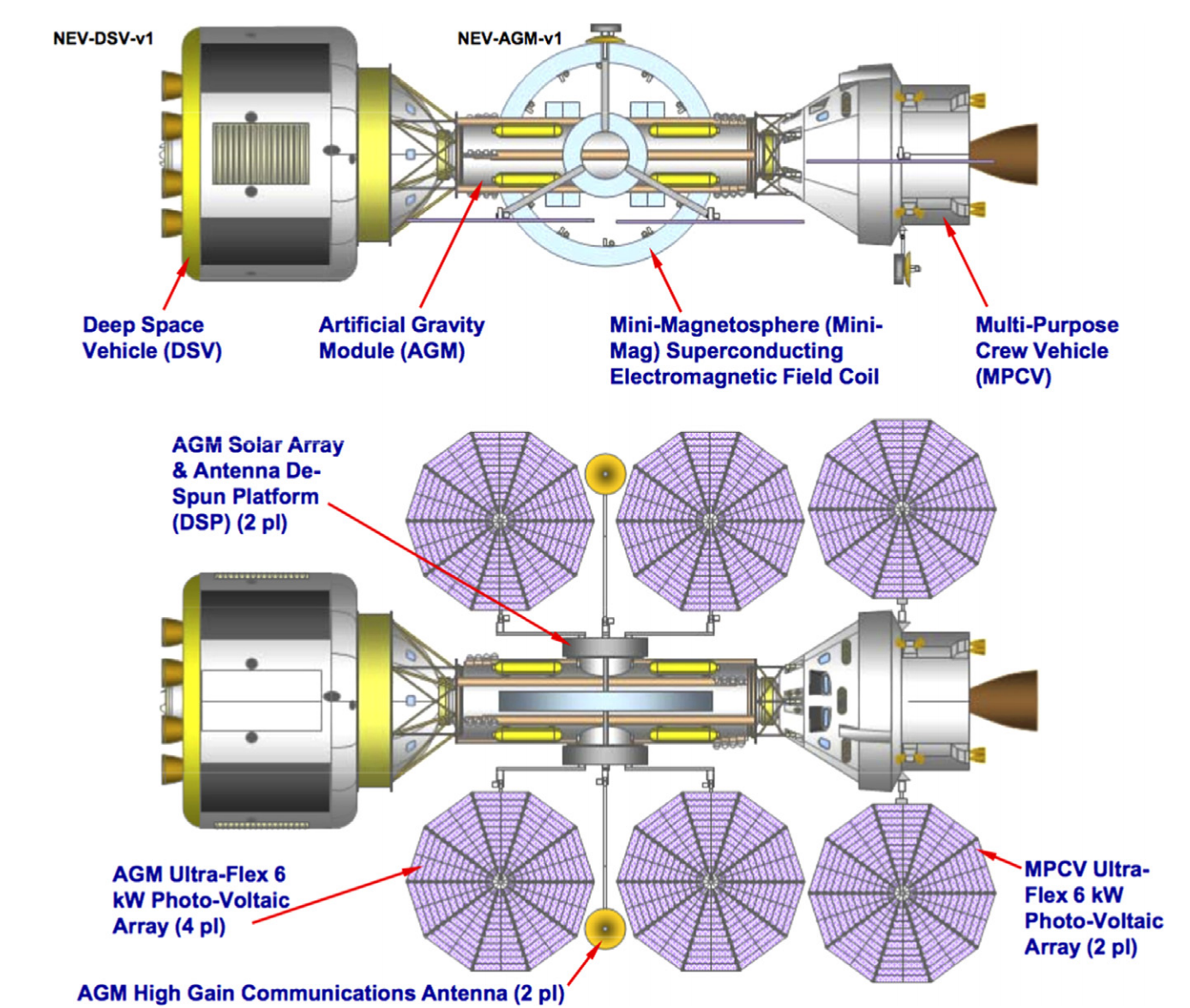 NEV-DSV-v1

NEV-AGM-v1

Deep Space Vehicle (DSV)

Artificial Gravity Module (AGM)

Mini-Magnetosphere (Mini-Mag) Superconducting Electromagnetic Field Coil

Multi-Purpose Crew Vehicle (MPCV)

AGM Solar Array & Antenna De-Spun Platform (DSP) (2 pl)

AGM Ultra-Flex 6 kW Photo-Voltaic Array (4 pl)

MPCV Ultra-Flex 6 kW Photo-Voltaic Array (2 pl)

AGM High Gain Communications Antenna (2 pl)