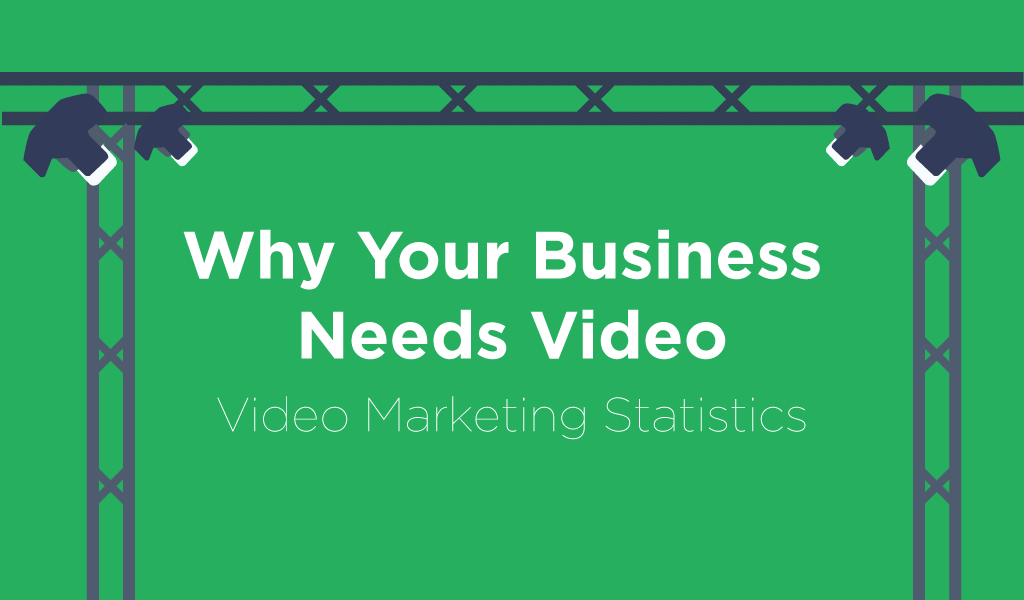 Why Your Business Needs Video

Video Marketing Statistics