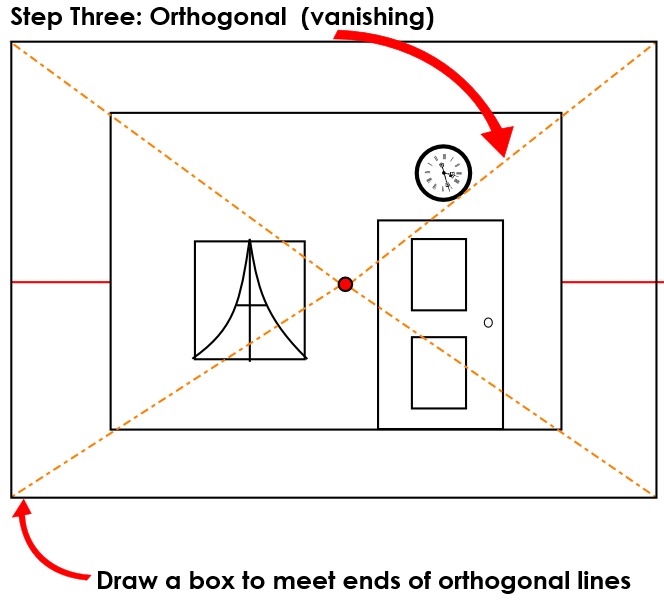 Step Three: Orthogonal (vanishing)

Draw a box to meet ends of orthogonal lines