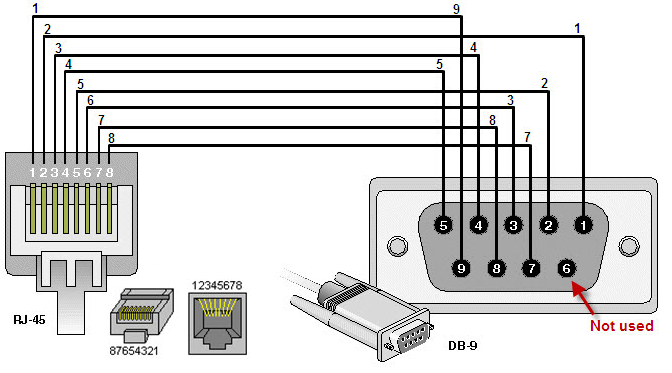 1
2
3
4
5
6
7
8

9
1
4
5
2
3
8
7

1 2 3 4 5 6 7 8

5 4 3 2 1
9 8 7 6

RJ-45
87654321
12345678
DB-9
Not used