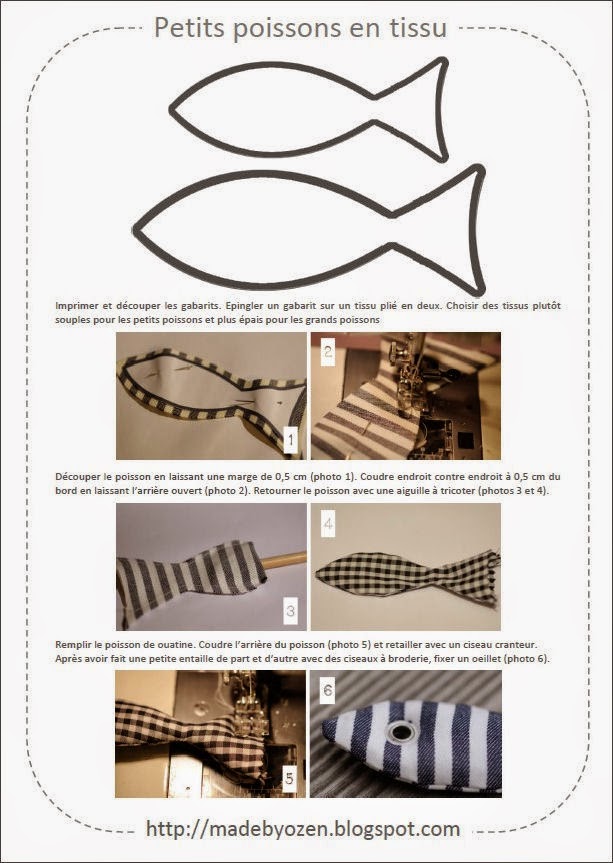 Petits poissons en tissu

Imprimer et découper les gabarits. Epingler un gabarit sur un tissu plié en deux. Choisir des tissus plutôt souples pour les petits poissons et plus épais pour les grands poissons

1

2

Découper le poisson en laissant une marge de 0,5 cm (photo 1). Coudre endroit contre endroit à 0,5 cm du bord en laissant l'arrière ouvert (photo 2). Retourner le poisson avec une aiguille à tricoter (photos 3 et 4).

3

4

Remplir le poisson de ouatine. Coudre l'arrière du poisson (photo 5) et retailler avec un ciseau cranteur. Après avoir fait une petite entaille de part et d'autre avec des ciseaux à broderie, fixer un oeillet (photo 6).

5

6

http://madebyozen.blogspot.com