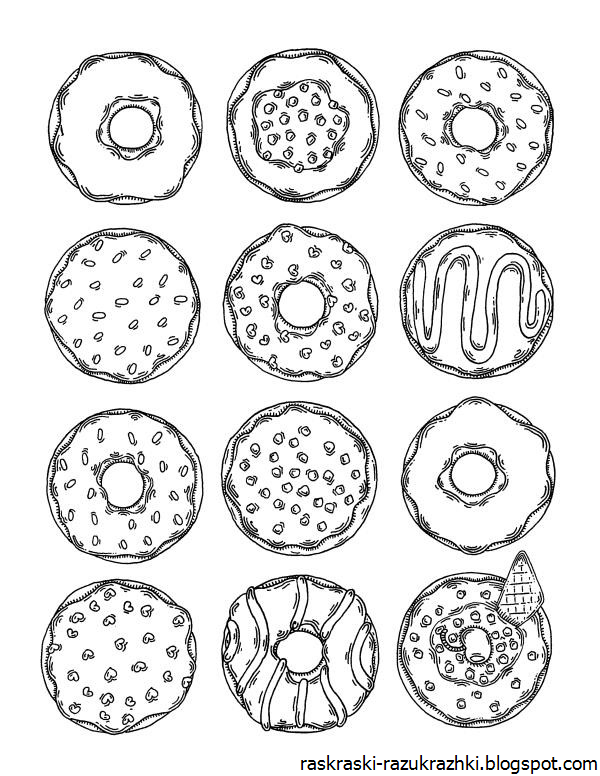 raskraski-razukrazhki.blogspot.com