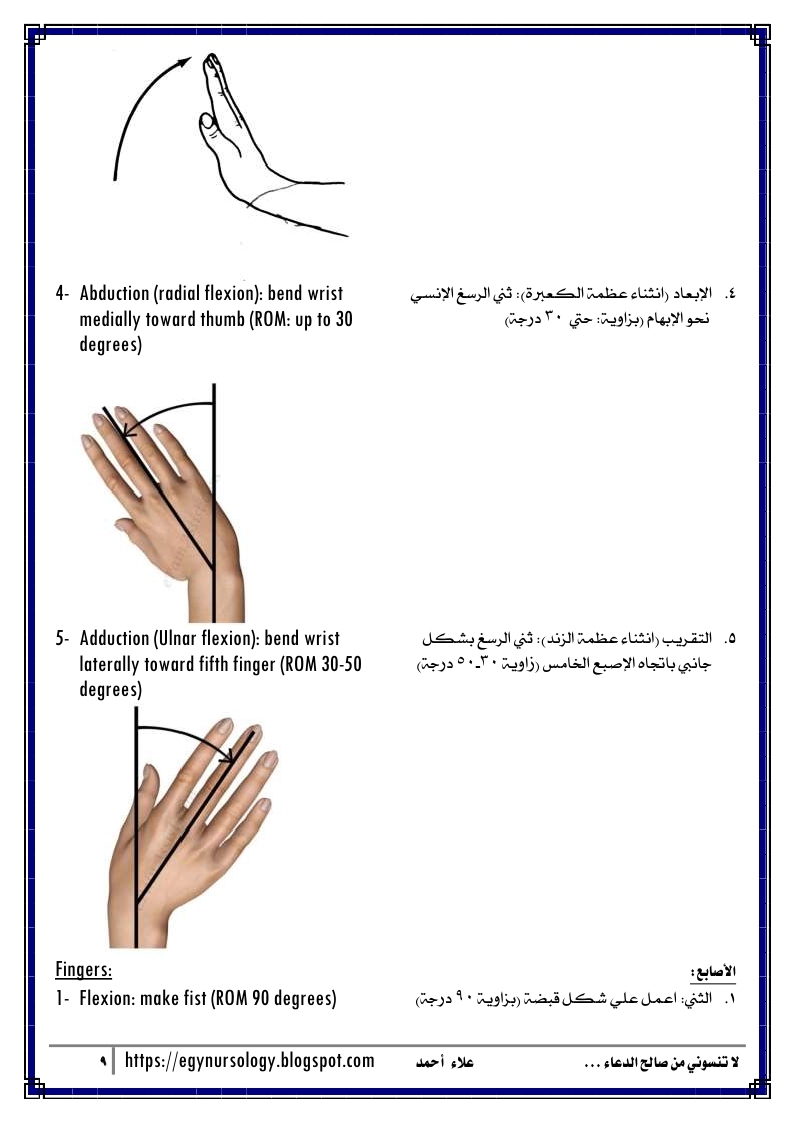 4- Abduction (radial flexion): bend wrist medially toward thumb (ROM: up to 30 degrees)

٤. الإبعاد (انثناء عظمة الكعبرة): ثني الرسغ الإنسي نحو الإبهام (بزاوية: حتي ٣٠ درجة)

5- Adduction (Ulnar flexion): bend wrist laterally toward fifth finger (ROM 30-50 degrees)

٥. التقريب (انثناء عظمة الزند): ثني الرسغ بشكل جانبي باتجاه الإصبع الخامس (زاوية ٣٠-٥٠ درجة)

Fingers:

1- Flexion: make fist (ROM 90 degrees)

الأصابع:

١. الثني: اعمل علي شكل قبضة (بزاوية ٩٠ درجة)

٩ https://egynursology.blogspot.com علاء أحمد لا تنسوني من صالح الدعاء ...