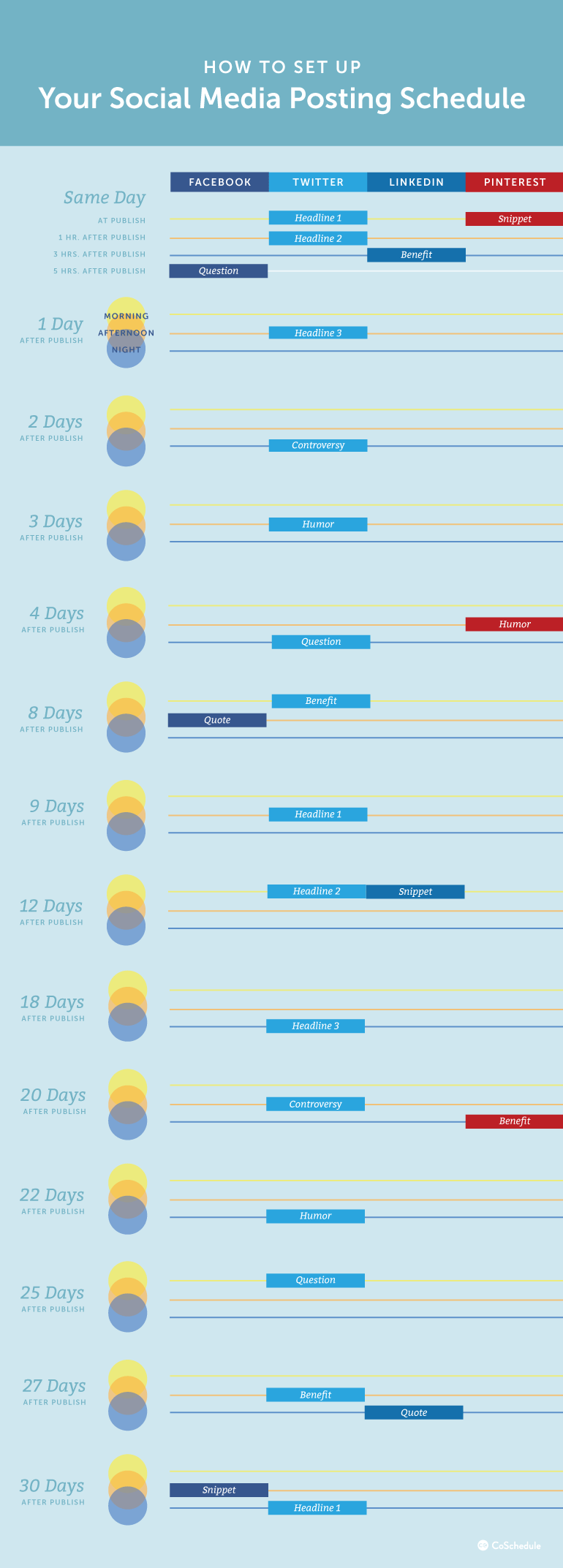 HOW TO SET UP
Your Social Media Posting Schedule

FACEBOOK TWITTER LINKEDIN PINTEREST

Same Day
AT PUBLISH Headline 1 Snippet
1 HR. AFTER PUBLISH Headline 2
3 HRS. AFTER PUBLISH Benefit
5 HRS. AFTER PUBLISH Question

1 Day AFTER PUBLISH
MORNING
AFTERNOON Headline 3
NIGHT

2 Days AFTER PUBLISH
Controversy

3 Days AFTER PUBLISH
Humor

4 Days AFTER PUBLISH
Humor
Question

8 Days AFTER PUBLISH
Benefit
Quote

9 Days AFTER PUBLISH
Headline 1

12 Days AFTER PUBLISH
Headline 2 Snippet

18 Days AFTER PUBLISH
Headline 3

20 Days AFTER PUBLISH
Controversy
Benefit

22 Days AFTER PUBLISH
Humor

25 Days AFTER PUBLISH
Question

27 Days AFTER PUBLISH
Benefit
Quote

30 Days AFTER PUBLISH
Snippet
Headline 1

CoSchedule