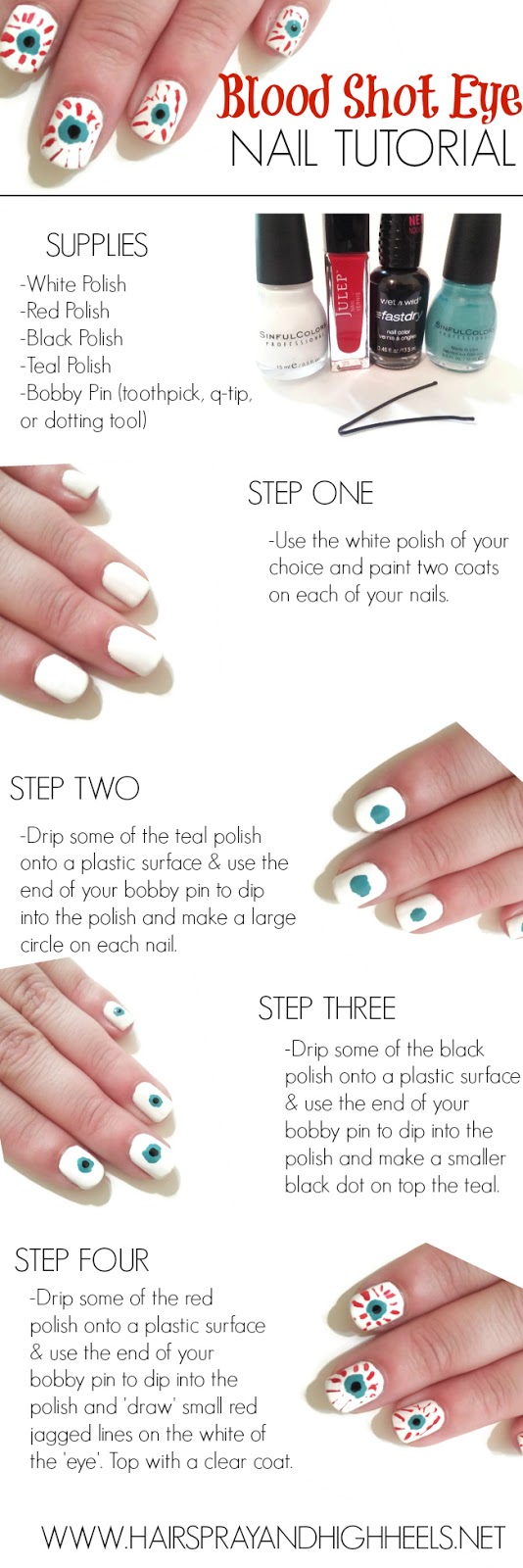 Blood Shot Eye
NAIL TUTORIAL

SUPPLIES
-White Polish
-Red Polish
-Black Polish
-Teal Polish
-Bobby Pin (toothpick, q-tip, or dotting tool)

SINFULCOLORS PROFESSIONAL
JULEP
wet n wild fastdry nail color
SINFULCOLORS PROFESSIONAL

STEP ONE
-Use the white polish of your choice and paint two coats on each of your nails.

STEP TWO
-Drip some of the teal polish onto a plastic surface & use the end of your bobby pin to dip into the polish and make a large circle on each nail.

STEP THREE
-Drip some of the black polish onto a plastic surface & use the end of your bobby pin to dip into the polish and make a smaller black dot on top the teal.

STEP FOUR
-Drip some of the red polish onto a plastic surface & use the end of your bobby pin to dip into the polish and 'draw' small red jagged lines on the white of the 'eye'. Top with a clear coat.

WWW.HAIRSPRAYANDHIGHHEELS.NET