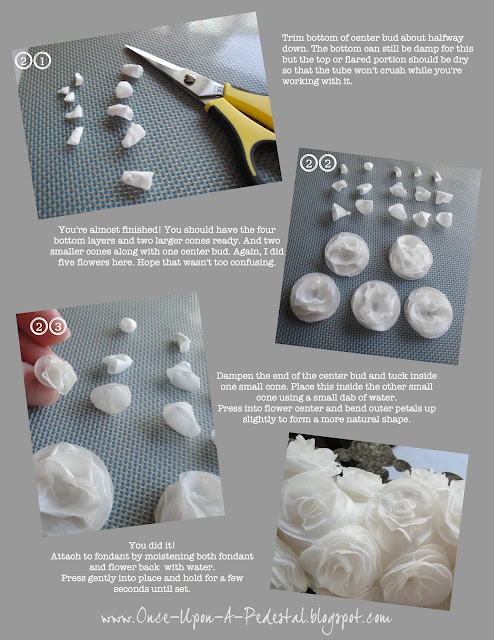 21

Trim bottom of center bud about halfway down. The bottom can still be damp for this but the top or flared portion should be dry so that the tube won't crush while you're working with it.

22

You're almost finished! You should have the four bottom layers and two larger cones ready. And two smaller cones along with one center bud. Again, I did five flowers here. Hope that wasn't too confusing.

23

Dampen the end of the center bud and tuck inside one small cone. Place this inside the other small cone using a small dab of water.
Press into flower center and bend outer petals up slightly to form a more natural shape.

You did it!
Attach to fondant by moistening both fondant and flower back with water.
Press gently into place and hold for a few seconds until set.

www.Once-Upon-A-Pedestal.blogspot.com