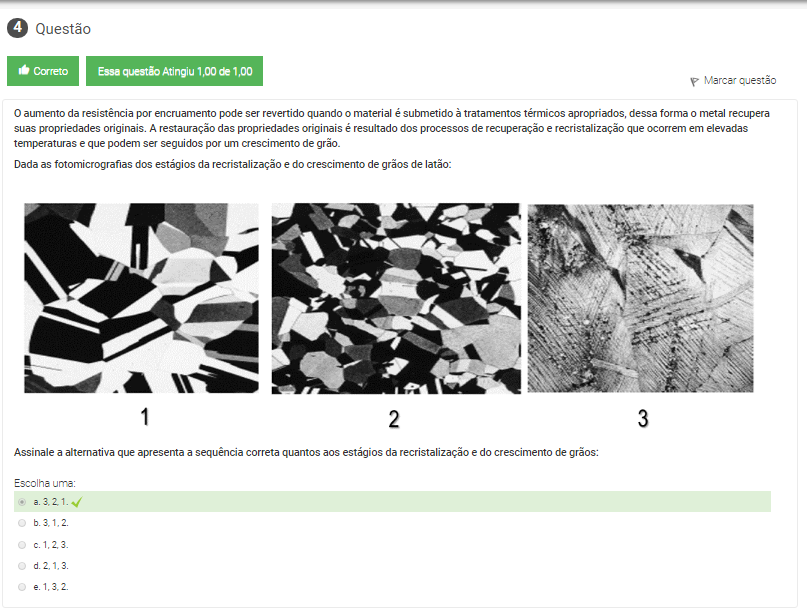 4 Questão

Correto Essa questão Atingiu 1,00 de 1,00

Marcar questão

O aumento da resistência por encruamento pode ser revertido quando o material é submetido à tratamentos térmicos apropriados, dessa forma o metal recupera suas propriedades originais. A restauração das propriedades originais é resultado dos processos de recuperação e recristalização que ocorrem em elevadas temperaturas e que podem ser seguidos por um crescimento de grão.

Dada as fotomicrografias dos estágios da recristalização e do crescimento de grãos de latão:

1 2 3

Assinale a alternativa que apresenta a sequência correta quantos aos estágios da recristalização e do crescimento de grãos:

Escolha uma:
a. 3, 2, 1.
b. 3, 1, 2.
c. 1, 2, 3.
d. 2, 1, 3.
e. 1, 3, 2.