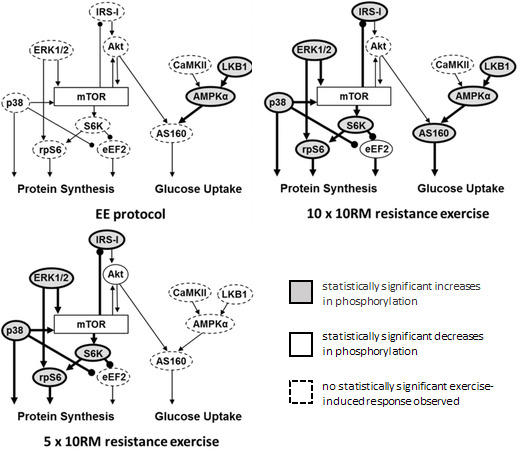 IRS-I
ERK1/2
Akt
CaMKII
LKB1
p38
mTOR
AMPKα
S6K
AS160
rpS6
eEF2
Protein Synthesis
Glucose Uptake
EE protocol

IRS-I
ERK1/2
Akt
CaMKII
LKB1
p38
mTOR
AMPKα
S6K
AS160
rpS6
eEF2
Protein Synthesis
Glucose Uptake
10 x 10RM resistance exercise

IRS-I
ERK1/2
Akt
CaMKII
LKB1
p38
mTOR
AMPKα
S6K
AS160
rpS6
eEF2
Protein Synthesis
Glucose Uptake
5 x 10RM resistance exercise

statistically significant increases in phosphorylation

statistically significant decreases in phosphorylation

no statistically significant exercise-induced response observed