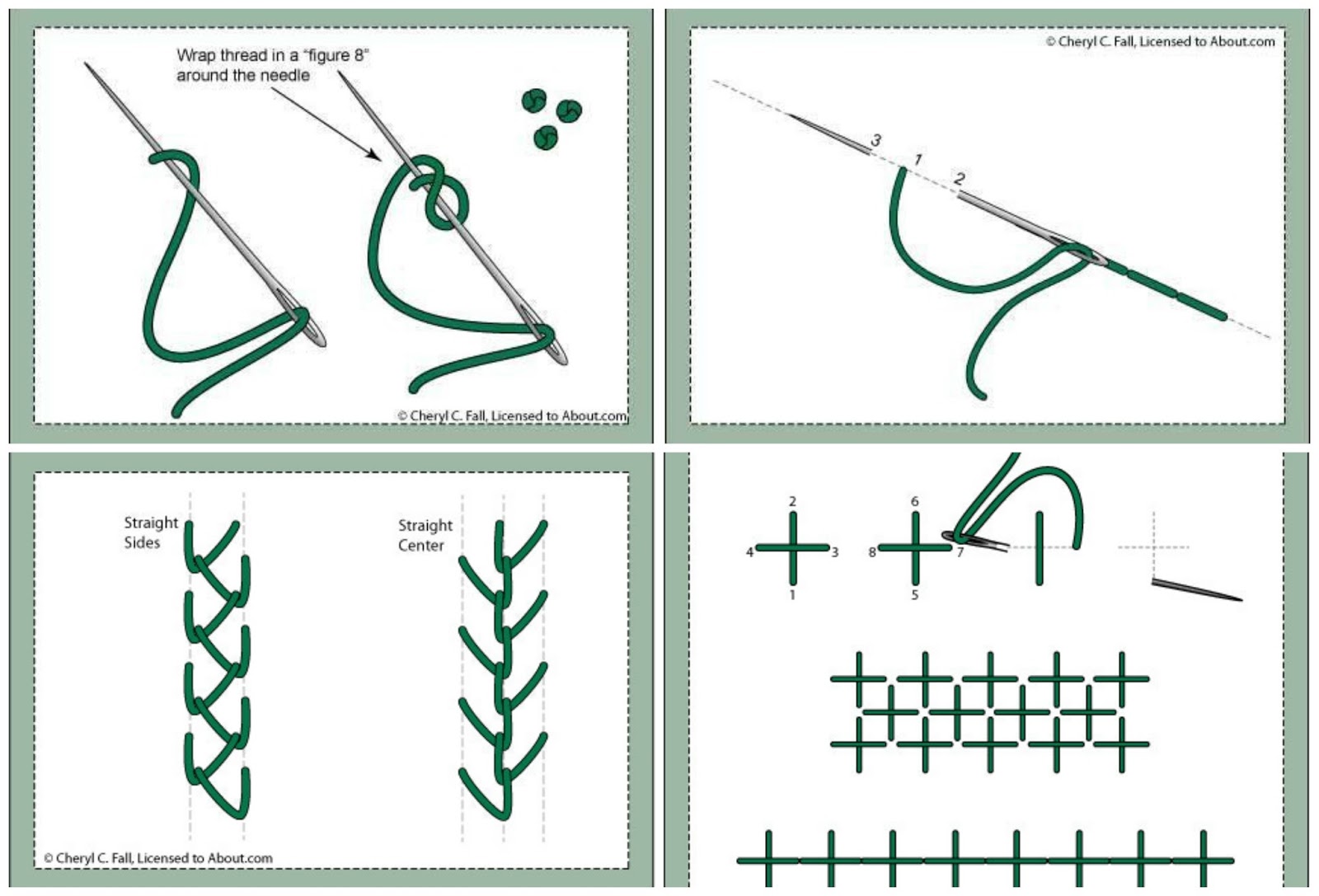 Wrap thread in a "figure 8" around the needle

© Cheryl C. Fall, Licensed to About.com

© Cheryl C. Fall, Licensed to About.com

3
1
2

Straight Sides

Straight Center

© Cheryl C. Fall, Licensed to About.com

2
4
3
1

6
8
7
5