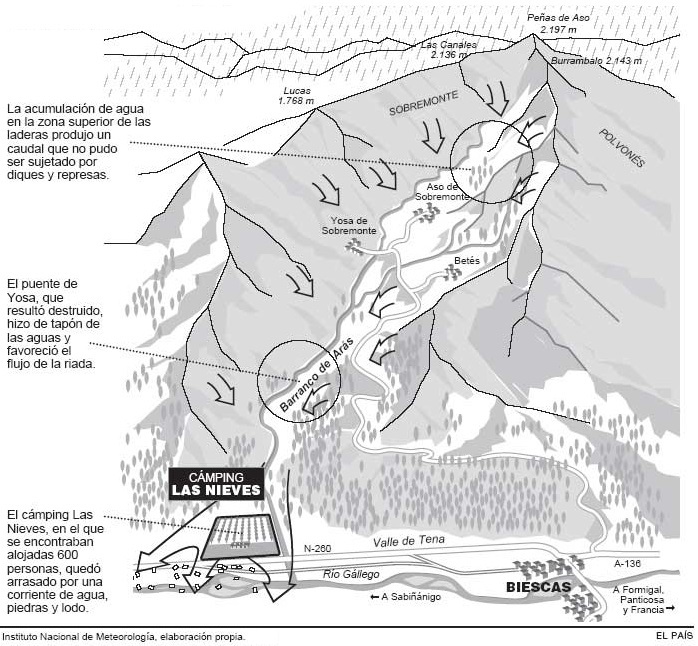 Peñas de Aso
2.197 m

Las Canales
2.136 m

Burrambalo 2.143 m

Lucas
1.768 m

SOBREMONTE

POLVONÉS

La acumulación de agua en la zona superior de las laderas produjo un caudal que no pudo ser sujetado por diques y represas.

Aso de Sobremonte

Yosa de Sobremonte

Betés

El puente de Yosa, que resultó destruido, hizo de tapón de las aguas y favoreció el flujo de la riada.

Barranco de Aras

CÁMPING
LAS NIEVES

El cámping Las Nieves, en el que se encontraban alojadas 600 personas, quedó arrasado por una corriente de agua, piedras y lodo.

N-260

Valle de Tena

A-136

Río Gállego

BIESCAS

← A Sabiñánigo

A Formigal, Panticosa y Francia →

Instituto Nacional de Meteorología, elaboración propia.

EL PAÍS