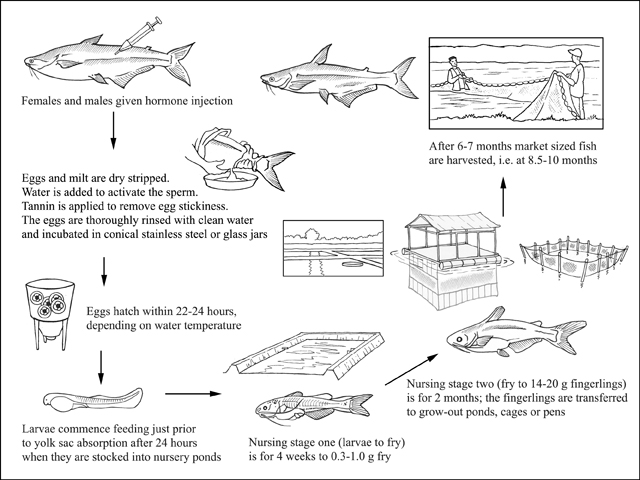 Females and males given hormone injection

Eggs and milt are dry stripped.
Water is added to activate the sperm.
Tannin is applied to remove egg stickiness.
The eggs are thoroughly rinsed with clean water and incubated in conical stainless steel or glass jars

Eggs hatch within 22-24 hours, depending on water temperature

Larvae commence feeding just prior to yolk sac absorption after 24 hours when they are stocked into nursery ponds

Nursing stage one (larvae to fry) is for 4 weeks to 0.3-1.0 g fry

Nursing stage two (fry to 14-20 g fingerlings) is for 2 months; the fingerlings are transferred to grow-out ponds, cages or pens

After 6-7 months market sized fish are harvested, i.e. at 8.5-10 months