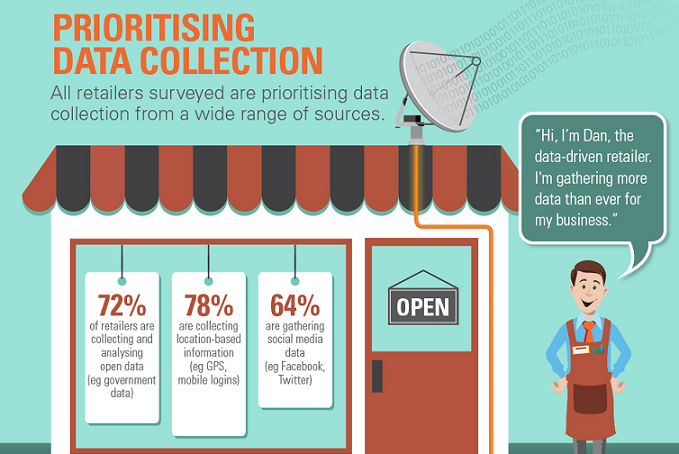 PRIORITISING DATA COLLECTION

All retailers surveyed are prioritising data collection from a wide range of sources.

"Hi, I'm Dan, the data-driven retailer. I'm gathering more data than ever for my business."

72%
of retailers are collecting and analysing open data (eg government data)

78%
are collecting location-based information (eg GPS, mobile logins)

64%
are gathering social media data (eg Facebook, Twitter)

OPEN