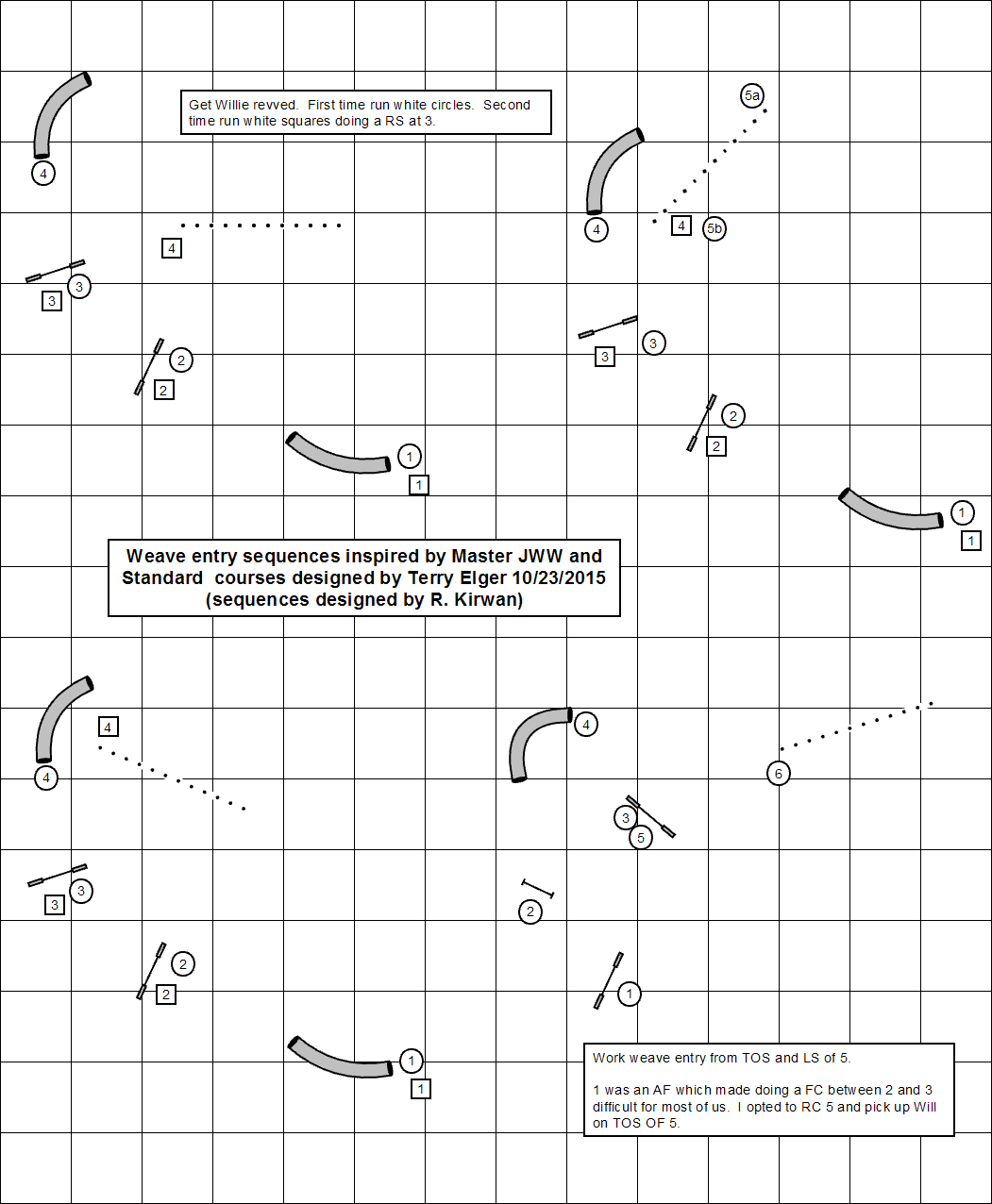 Get Willie revved. First time run white circles. Second time run white squares doing a RS at 3.

4

4

3

3

2

2

1

1

5a

4

4

5b

3

3

2

2

1

1

Weave entry sequences inspired by Master JWW and Standard courses designed by Terry Elger 10/23/2015 (sequences designed by R. Kirwan)

4

4

3

3

2

2

1

1

4

6

3

5

2

1

Work weave entry from TOS and LS of 5.

1 was an AF which made doing a FC between 2 and 3 difficult for most of us. I opted to RC 5 and pick up Will on TOS OF 5.