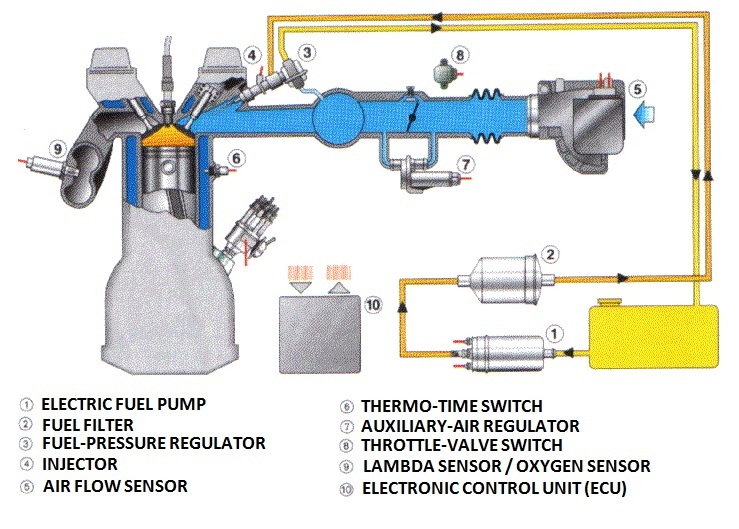 4
3
8
5
9
6
7
2
10
1

① ELECTRIC FUEL PUMP
② FUEL FILTER
③ FUEL-PRESSURE REGULATOR
④ INJECTOR
⑤ AIR FLOW SENSOR

⑥ THERMO-TIME SWITCH
⑦ AUXILIARY-AIR REGULATOR
⑧ THROTTLE-VALVE SWITCH
⑨ LAMBDA SENSOR / OXYGEN SENSOR
⑩ ELECTRONIC CONTROL UNIT (ECU)