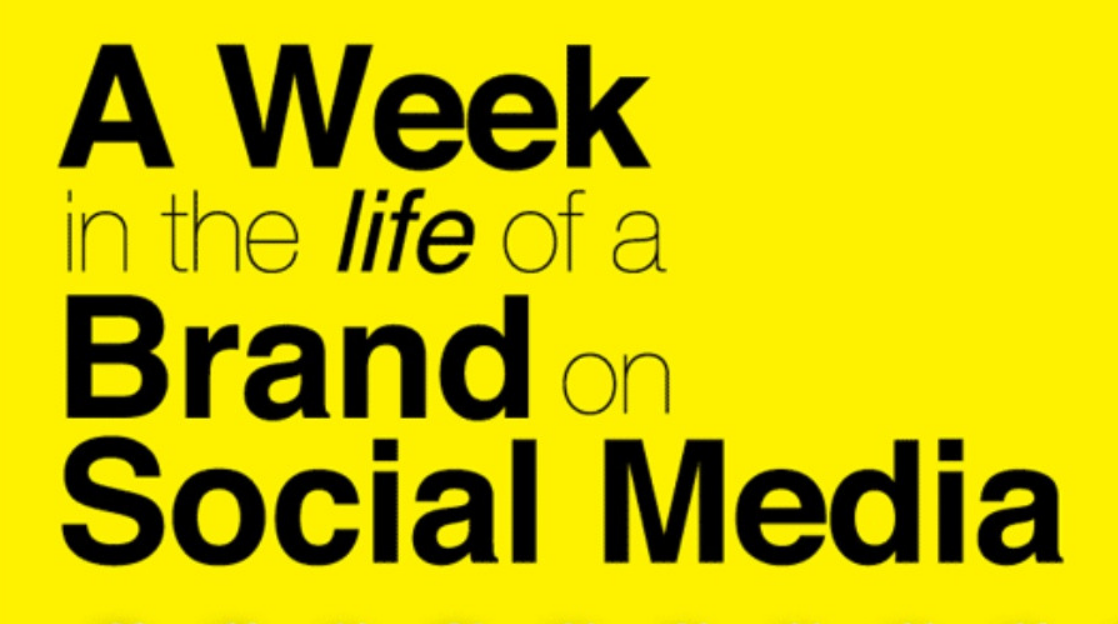 A Week
in the life of a
Brand on
Social Media