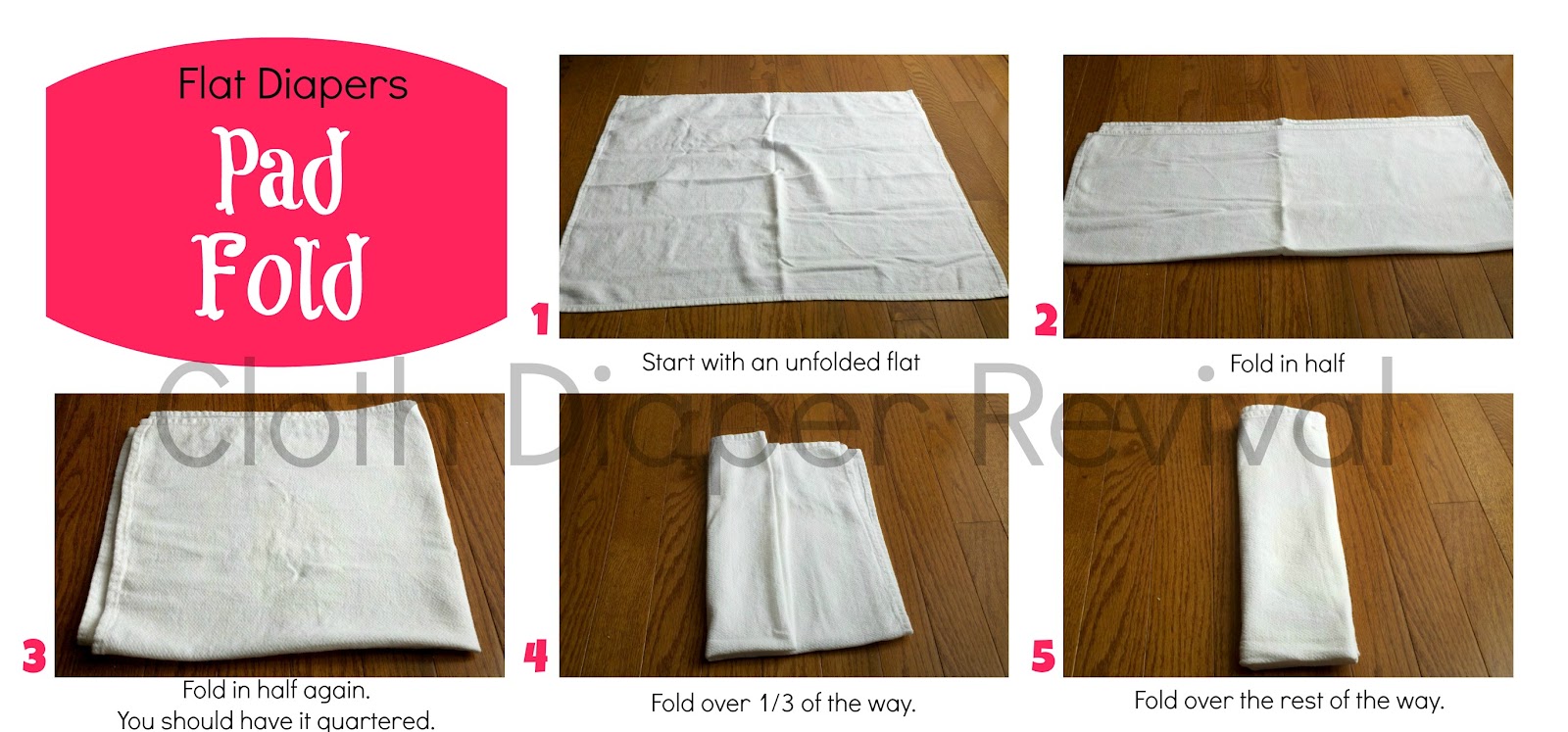 Flat Diapers
Pad Fold

1
Start with an unfolded flat

2
Fold in half

Cloth Diaper Revival

3
Fold in half again.
You should have it quartered.

4
Fold over 1/3 of the way.

5
Fold over the rest of the way.